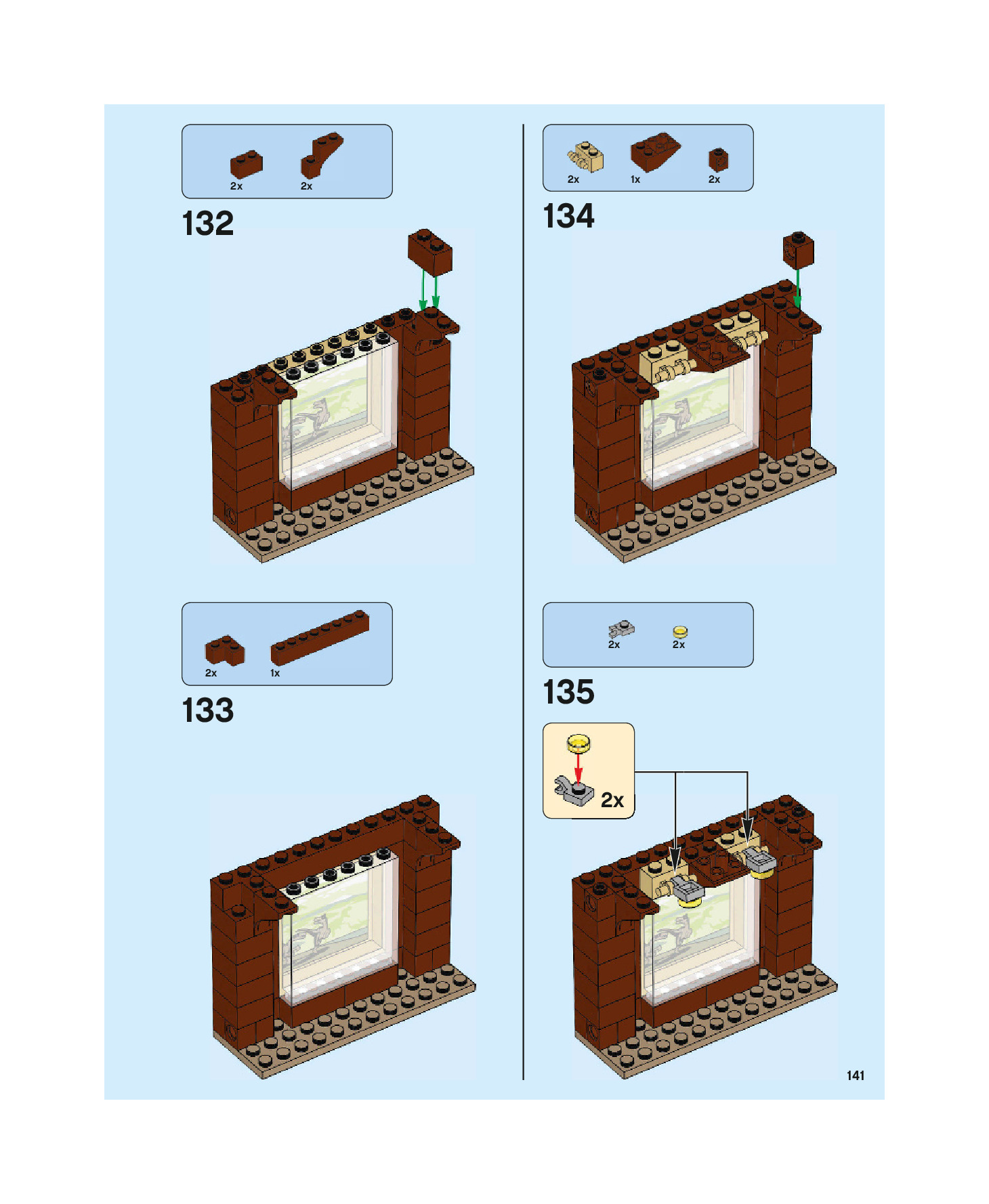 2x 2x

132

2x 1x

133

2x 1x 2x

134

2x 2x

135

2x

141