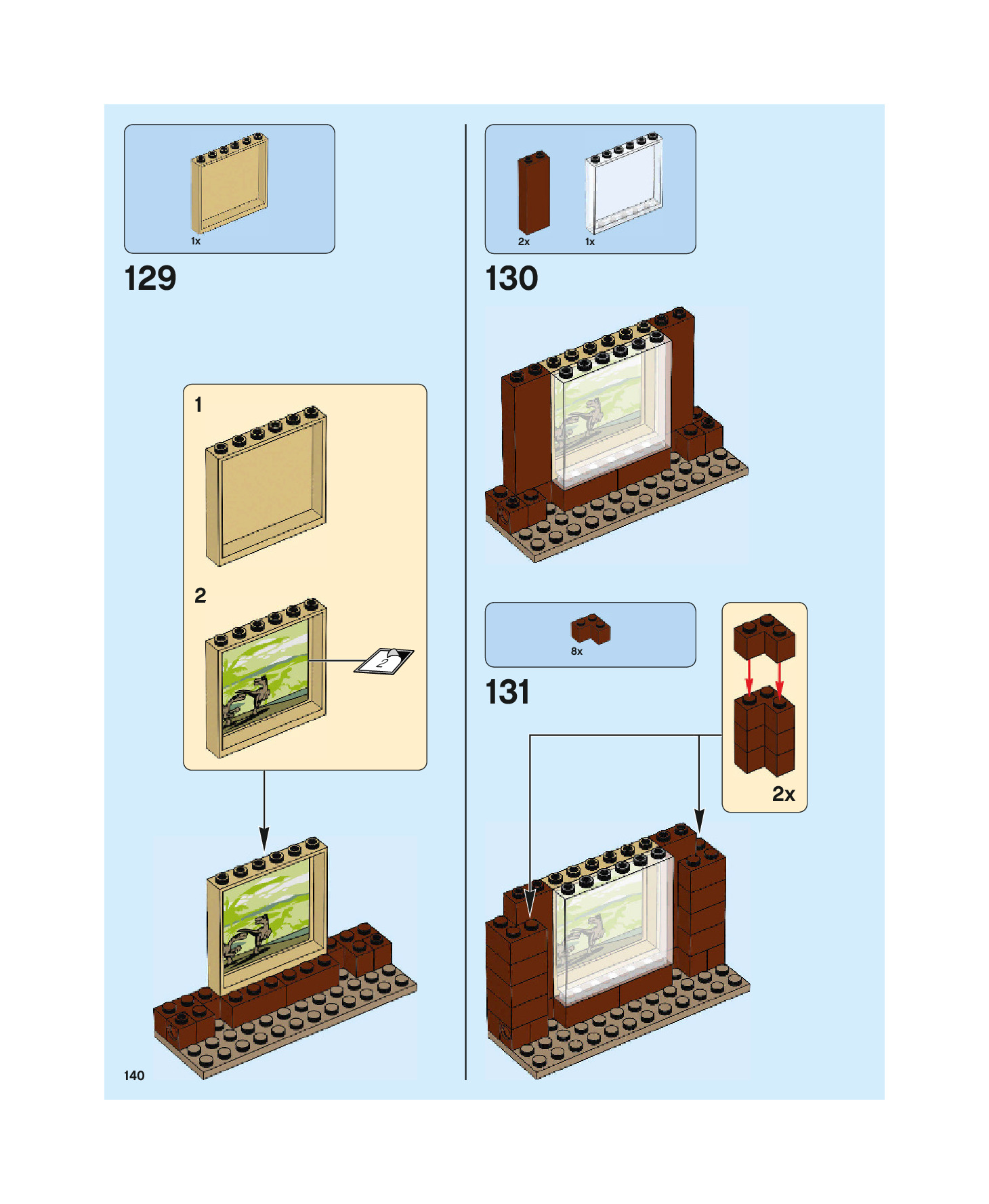 1x

129

1

2

2

140

2x 1x

130

8x

131

2x