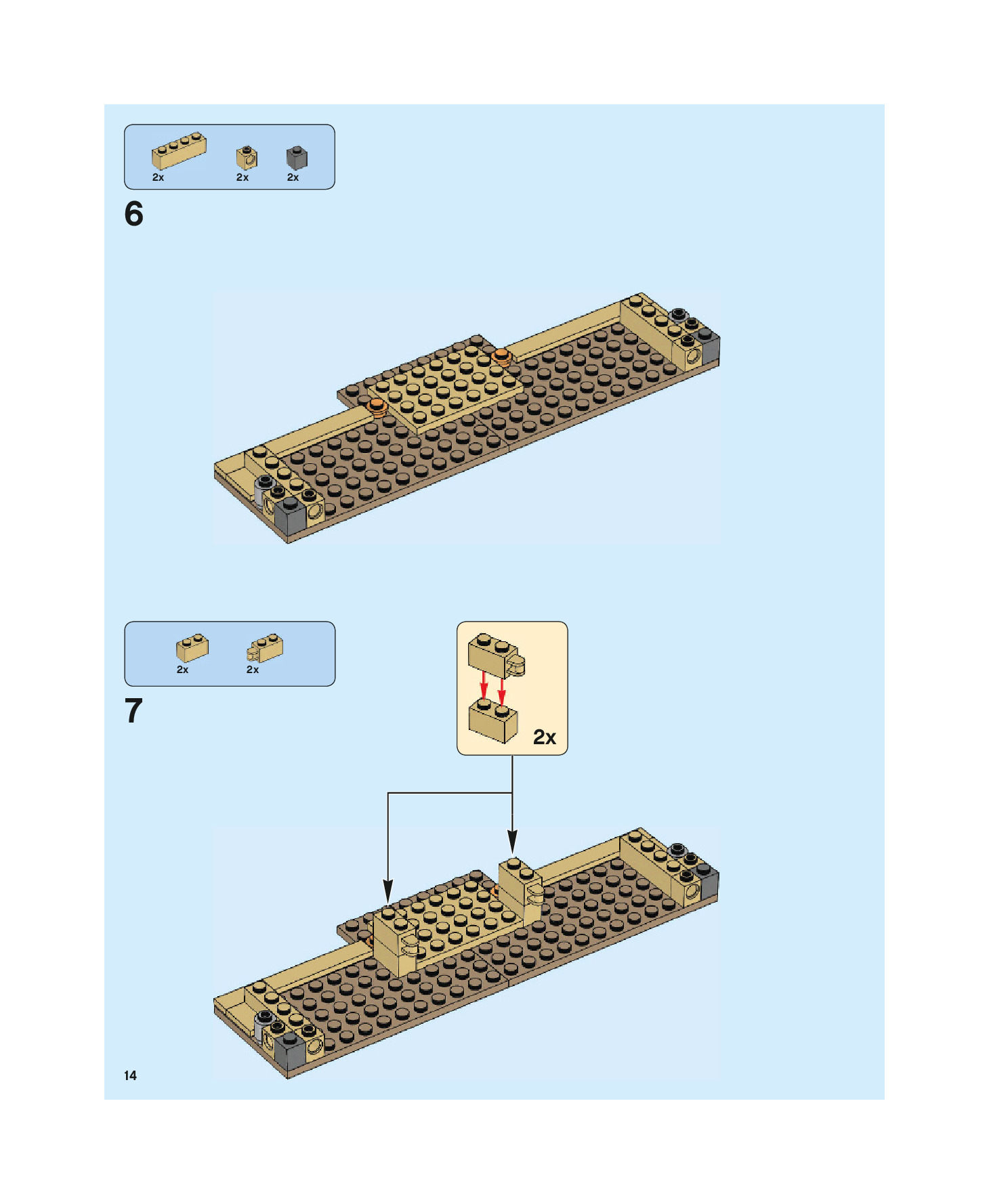 2x 2x 2x

6

2x 2x

7

2x

14