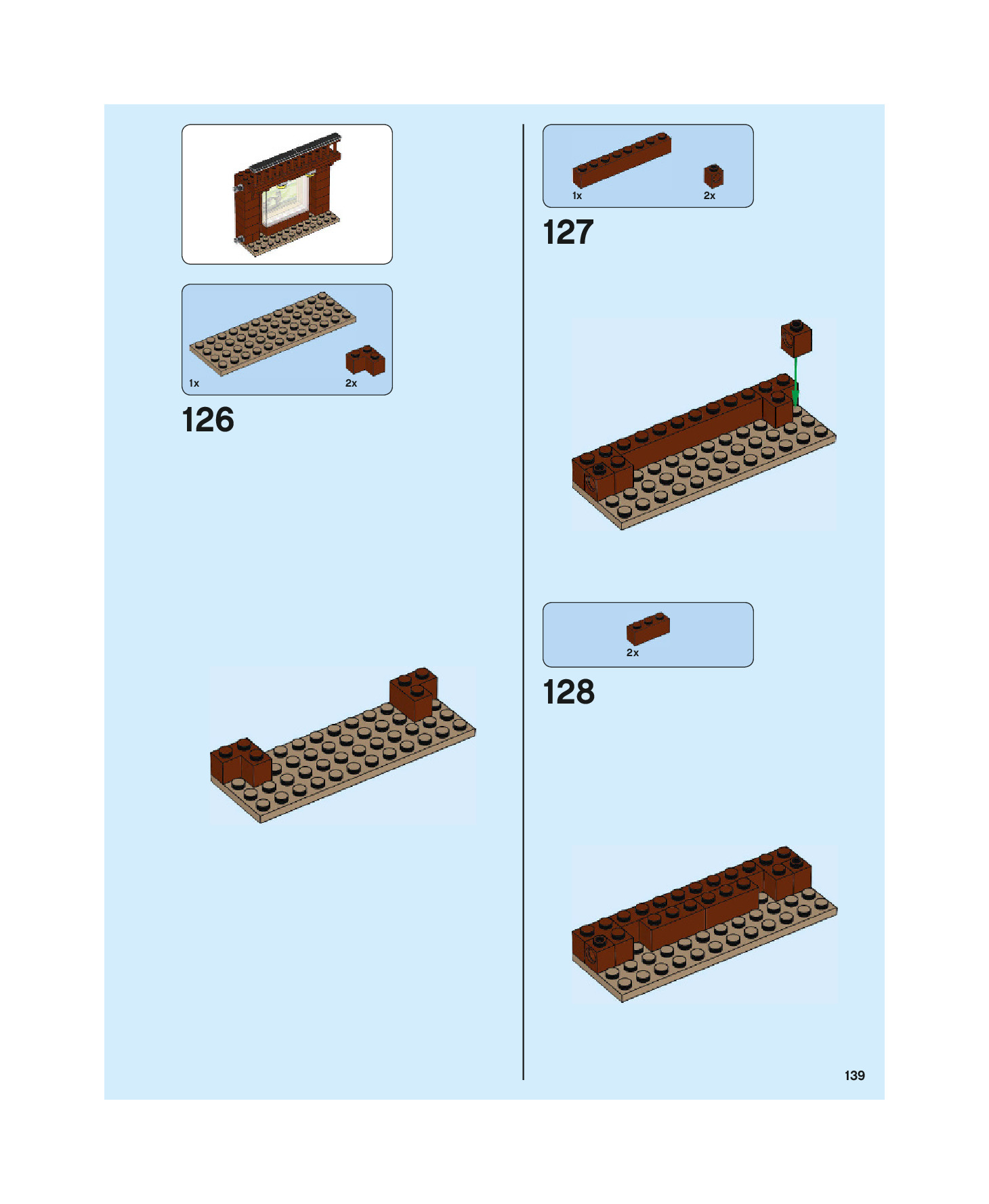 1x
2x
126

1x
2x
127

2x
128

139