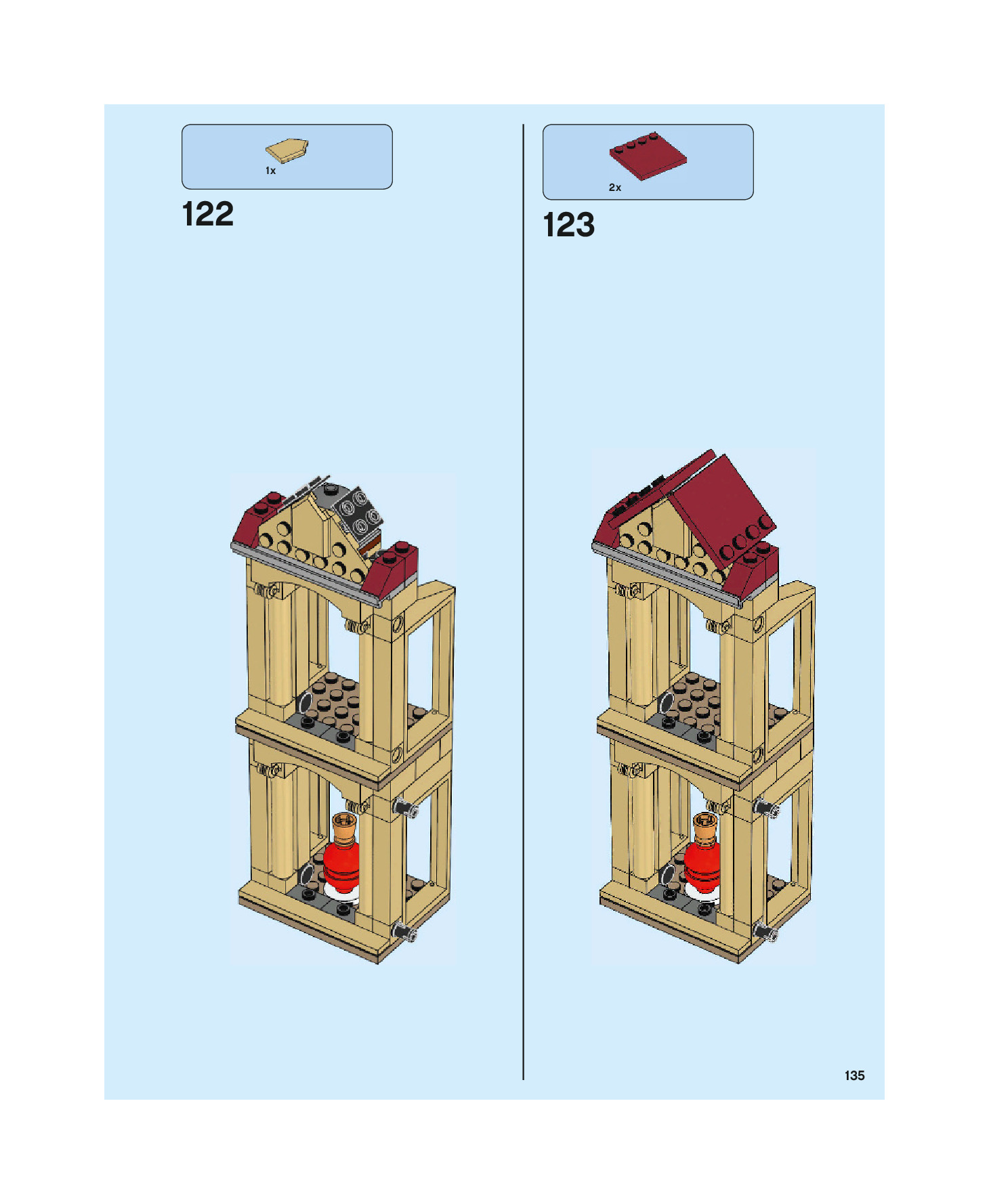 1x

122

2x

123

135