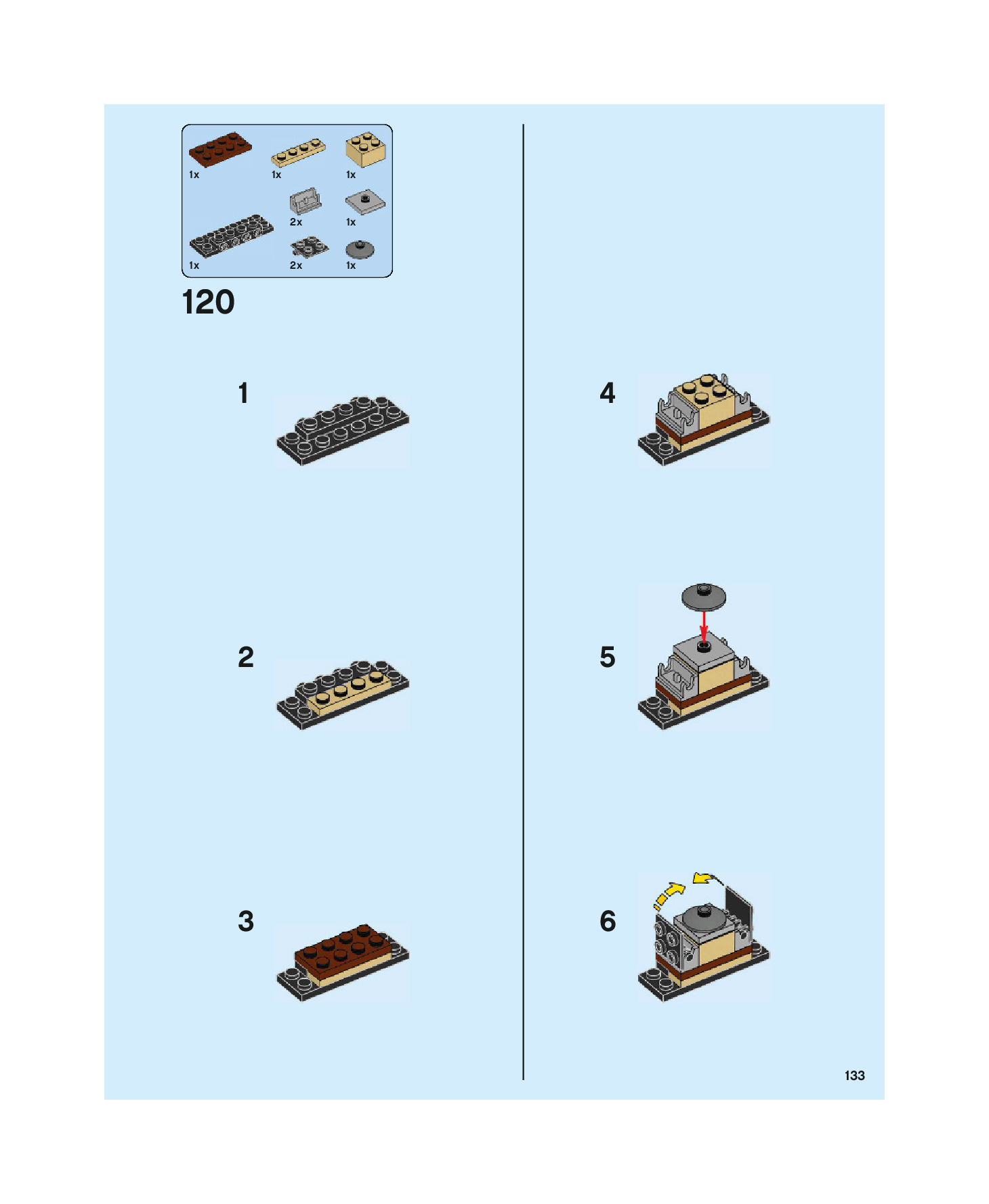 1x 1x 1x

2x 1x

1x 2x 1x

120

1

2

3

4

5

6

133