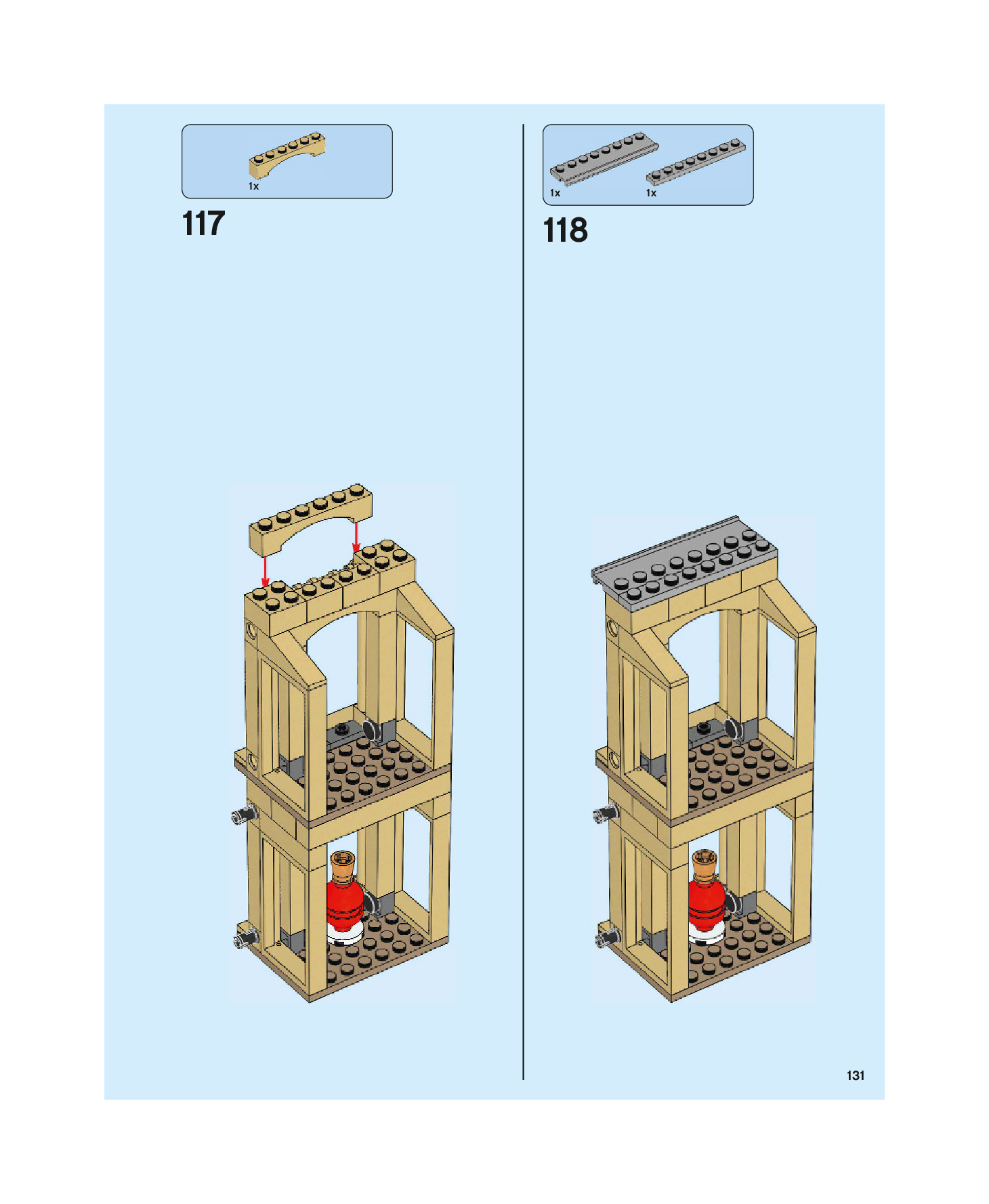 1x

117

1x

1x

118

131