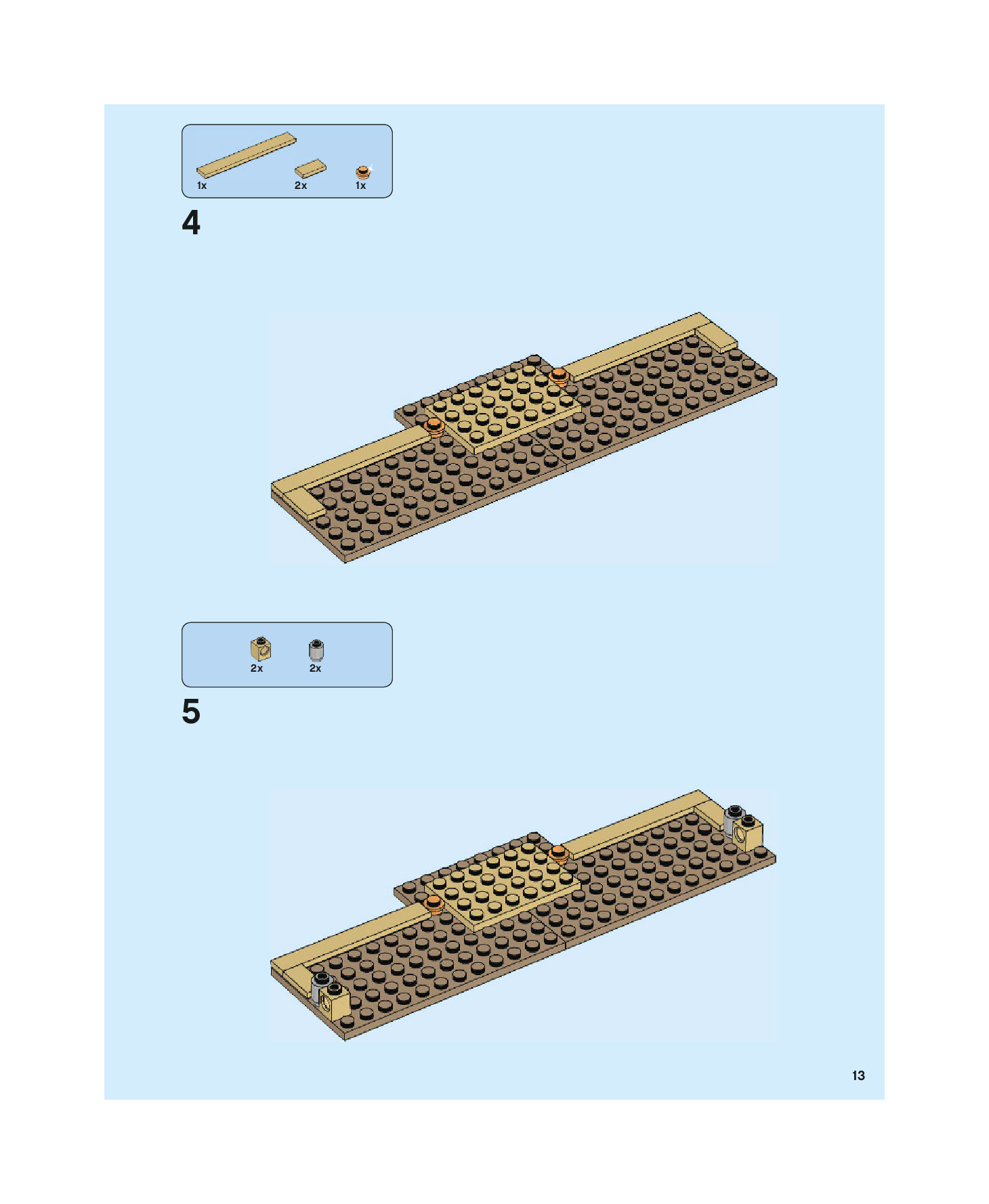 1x
2x
1x

4

2x
2x

5

13