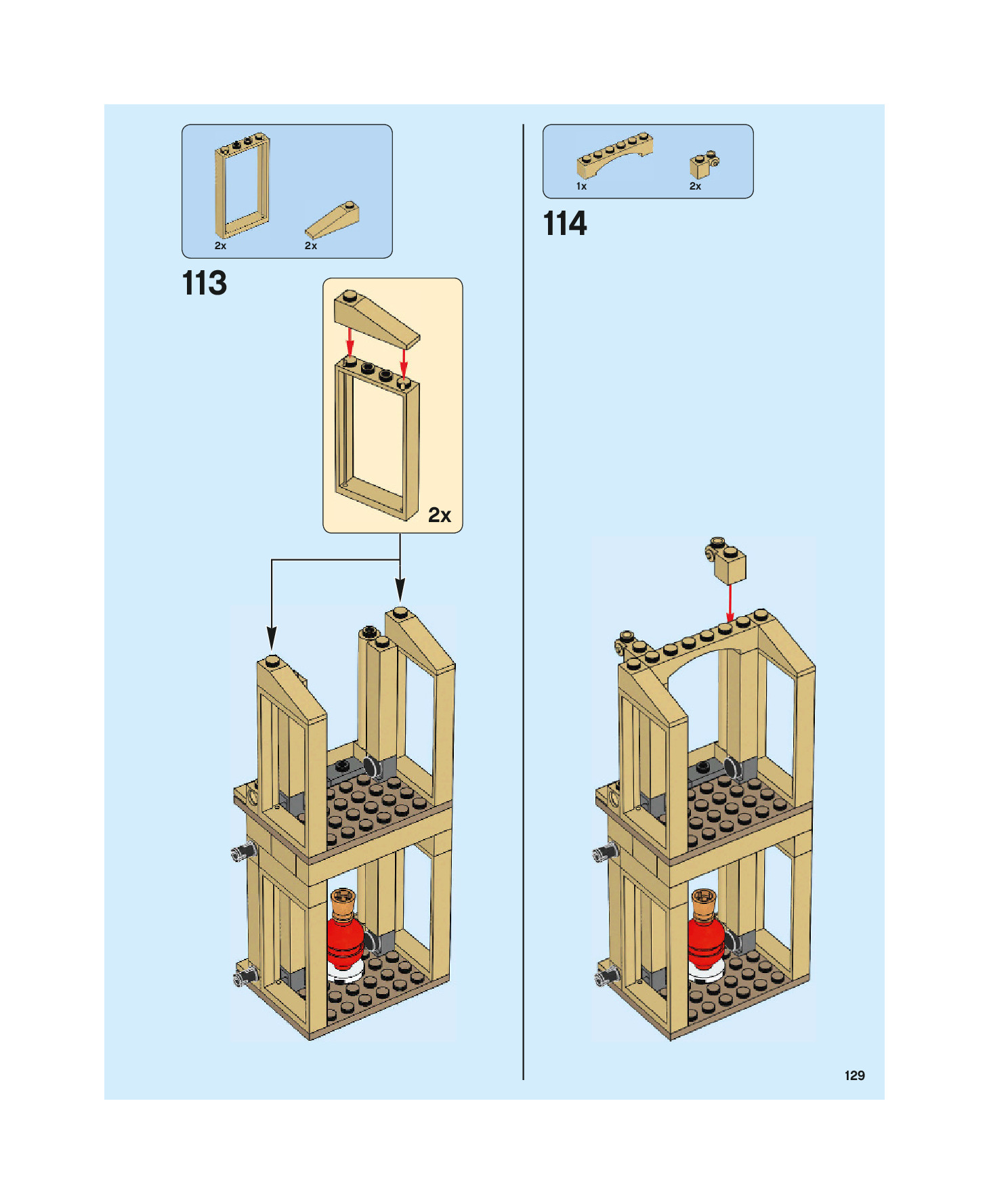 2x

2x

113

2x

1x

2x

114

129