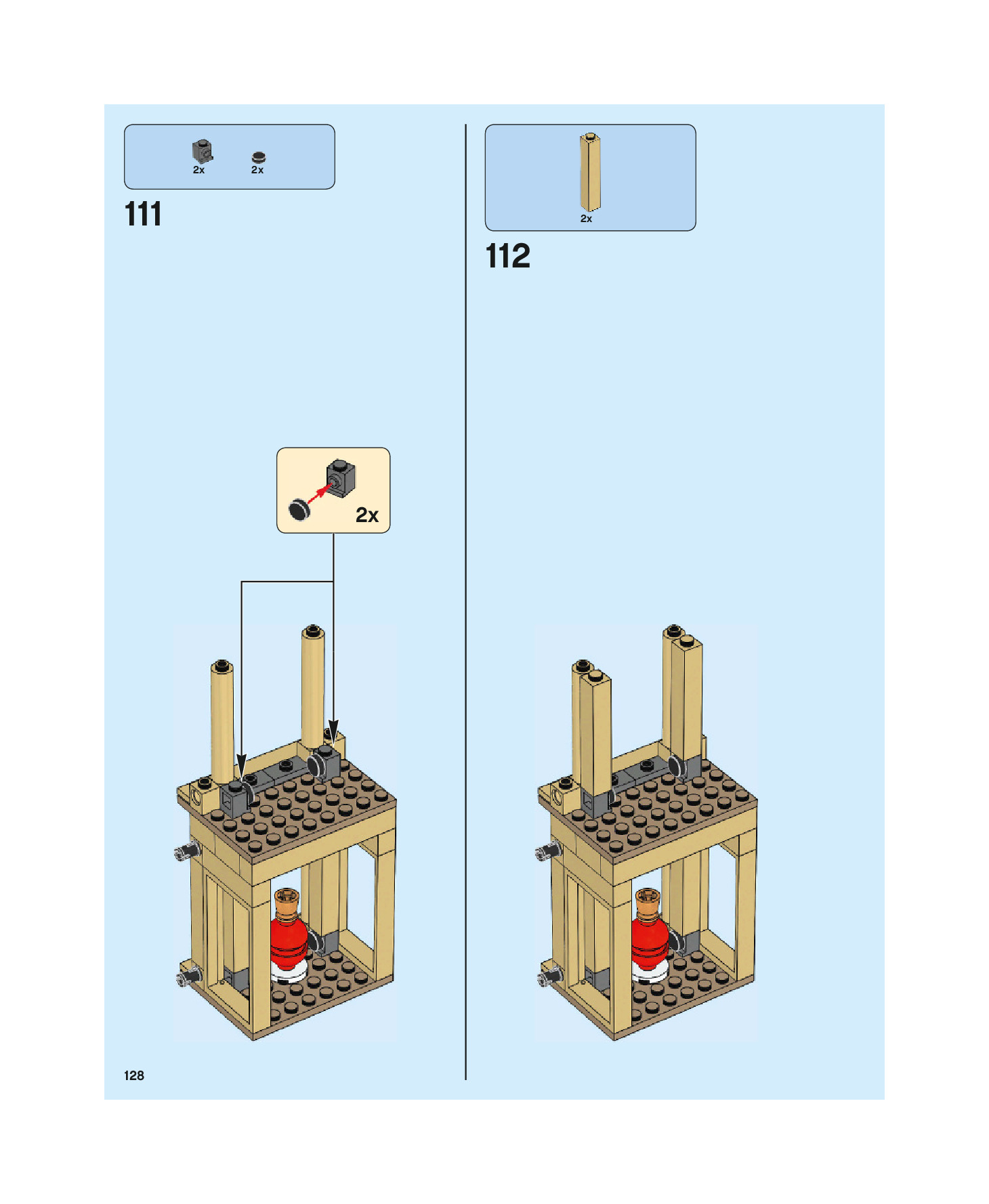 2x 2x

111

2x

2x

112

128