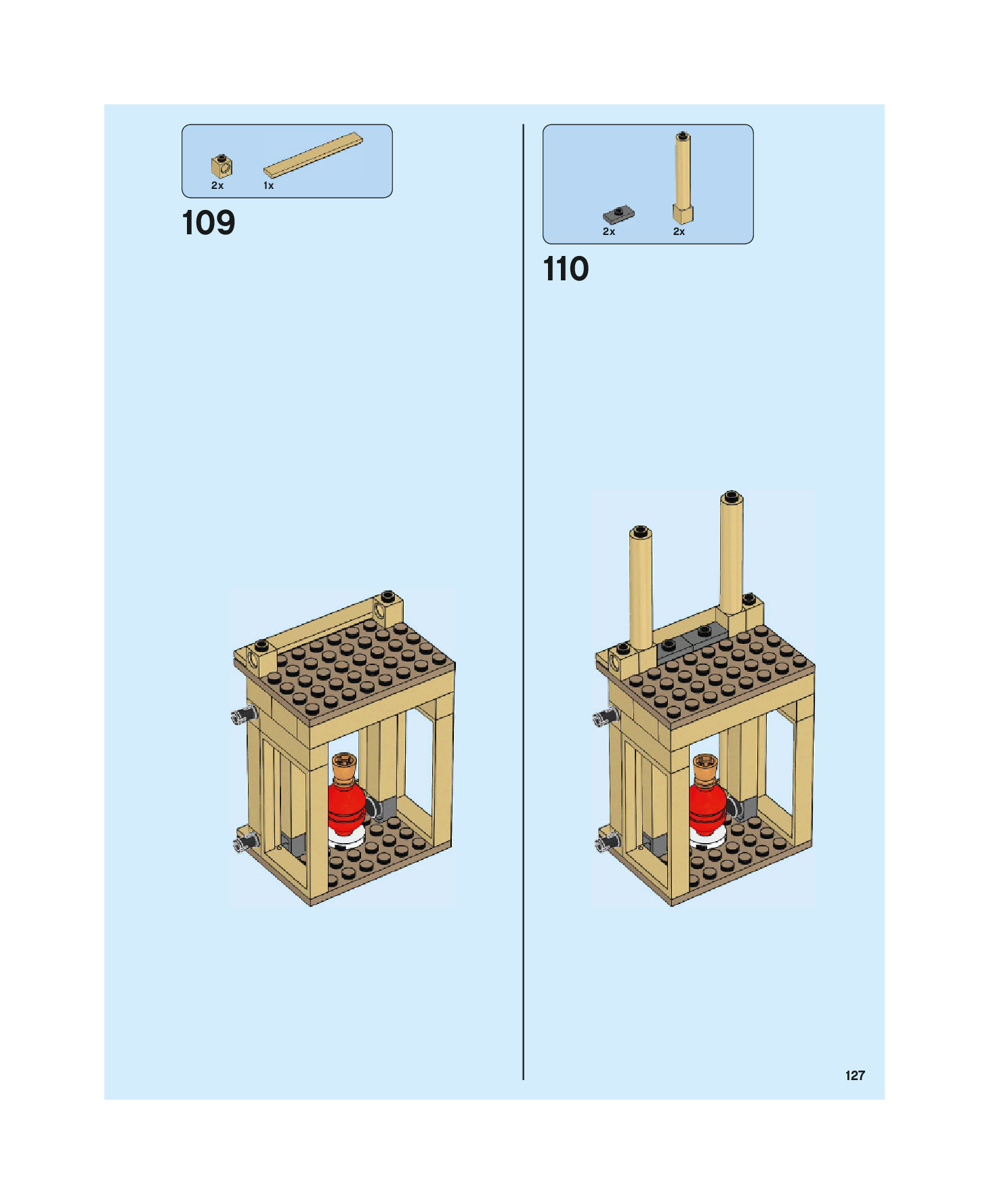 2x 1x

109

2x 2x

110

127