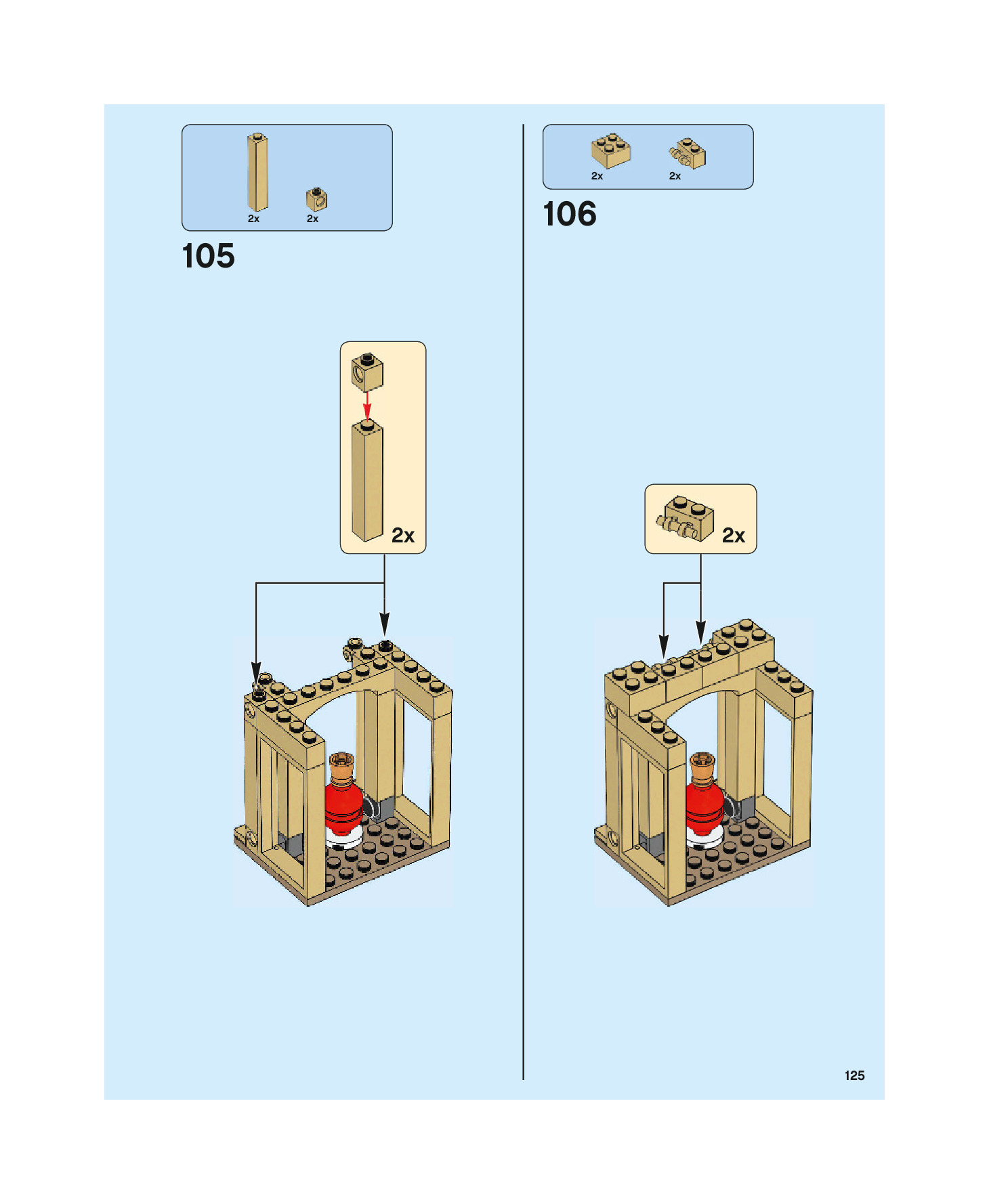 2x 2x

105

2x

2x 2x

106

2x

125