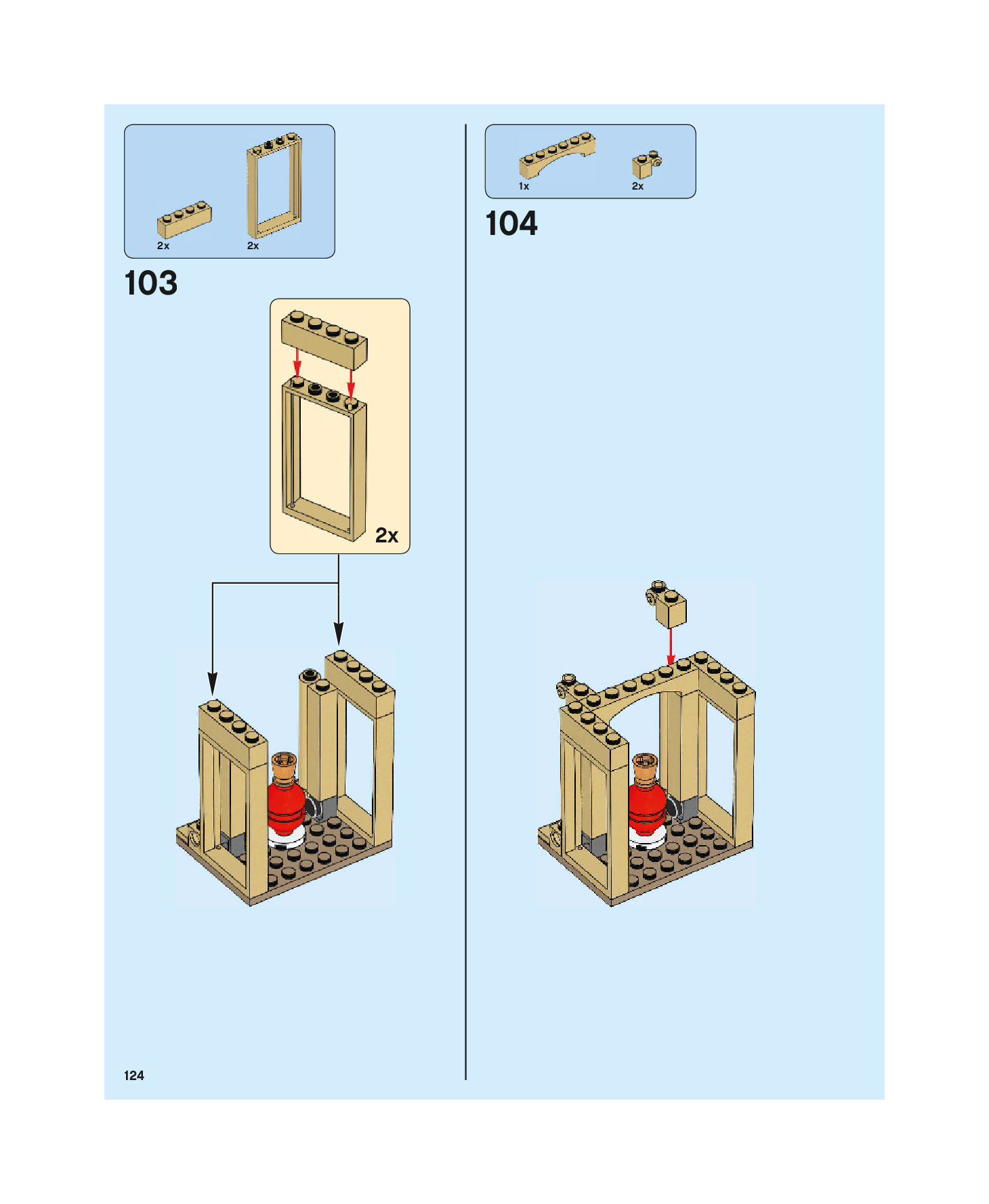 2x 2x

103

2x

1x 2x

104

124