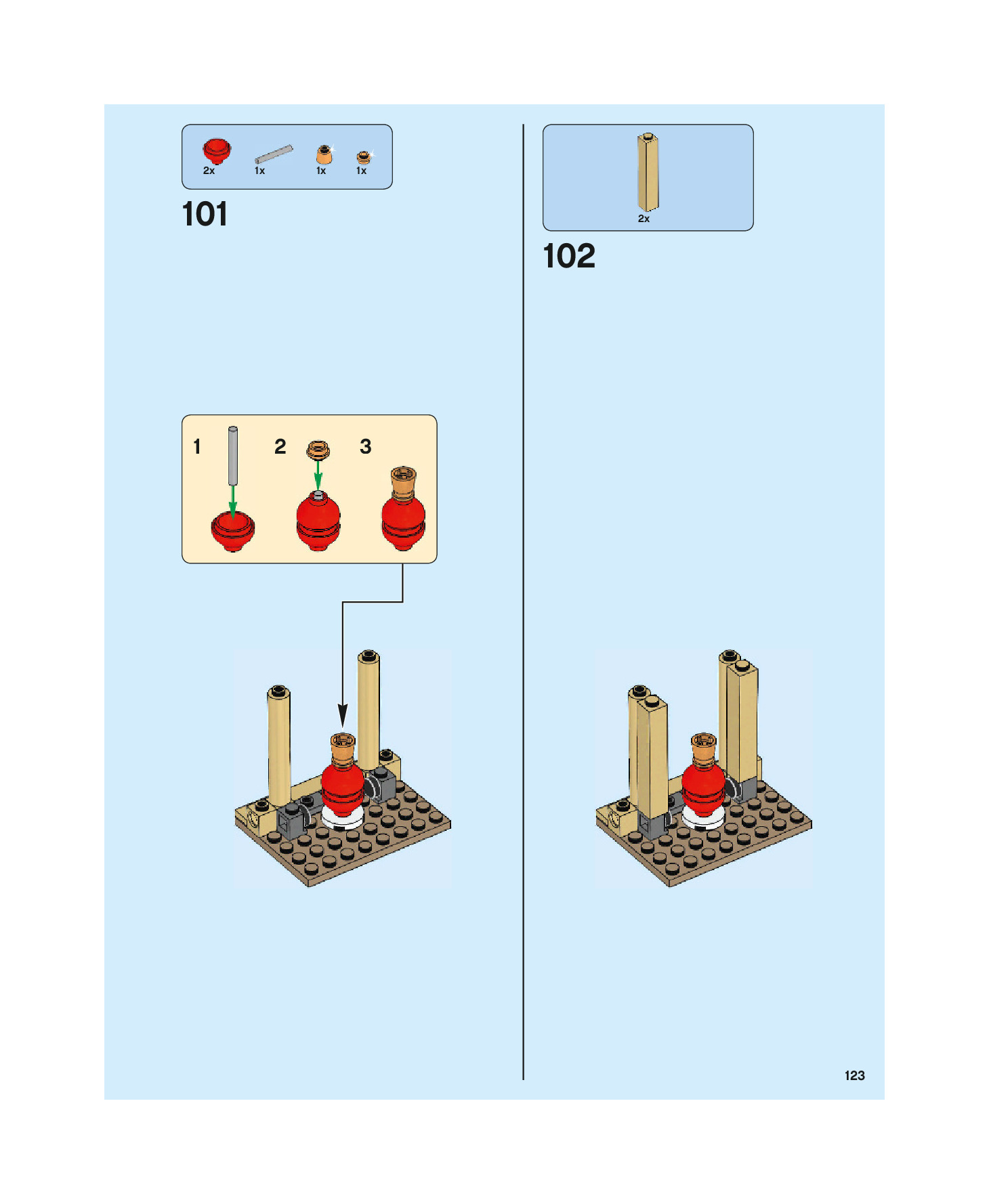 2x 1x 1x 1x

101

1 2 3

2x

102

123