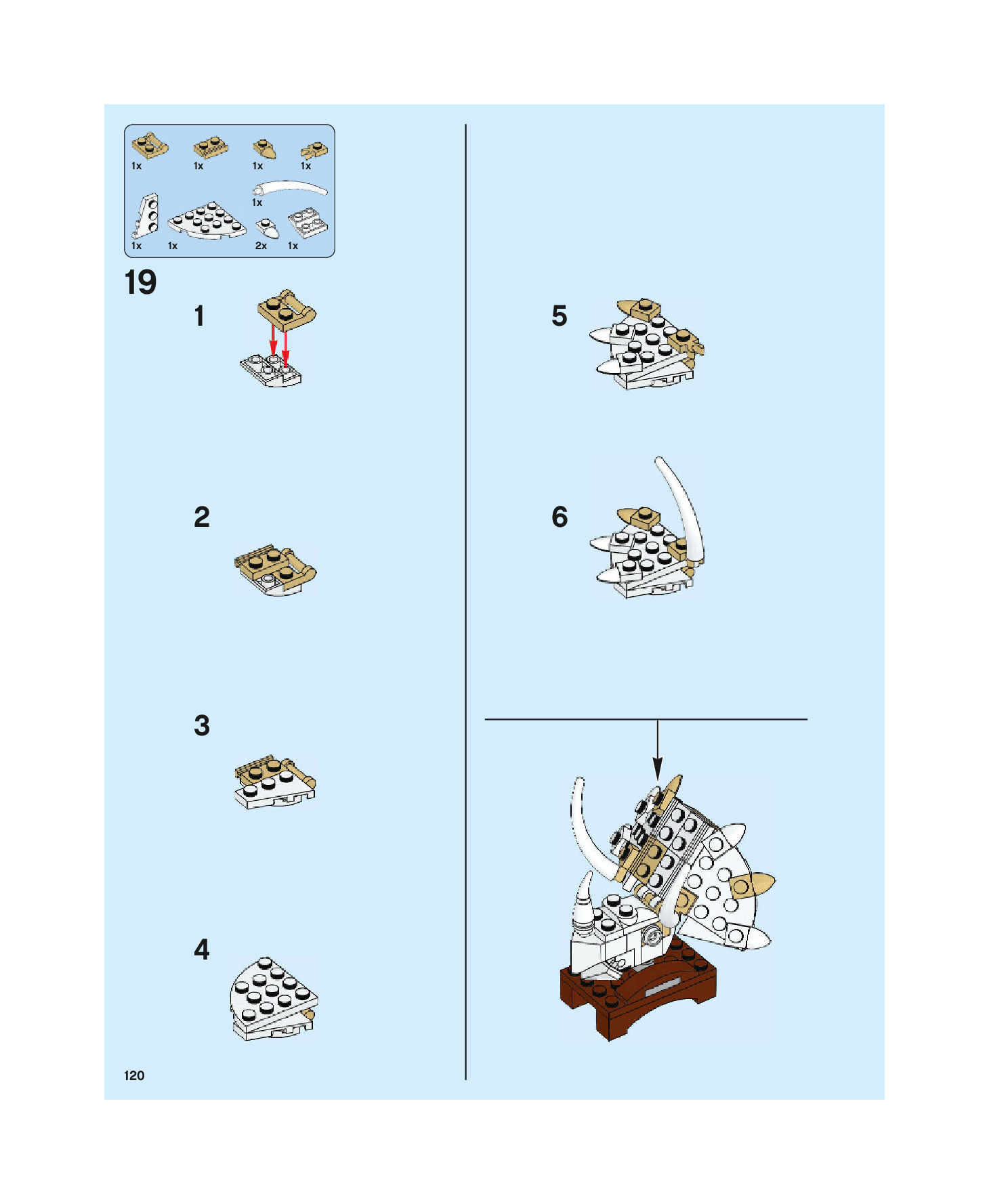 1x
1x
1x
1x
1x
1x
1x
2x
1x

19

1

2

3

4

5

6

120