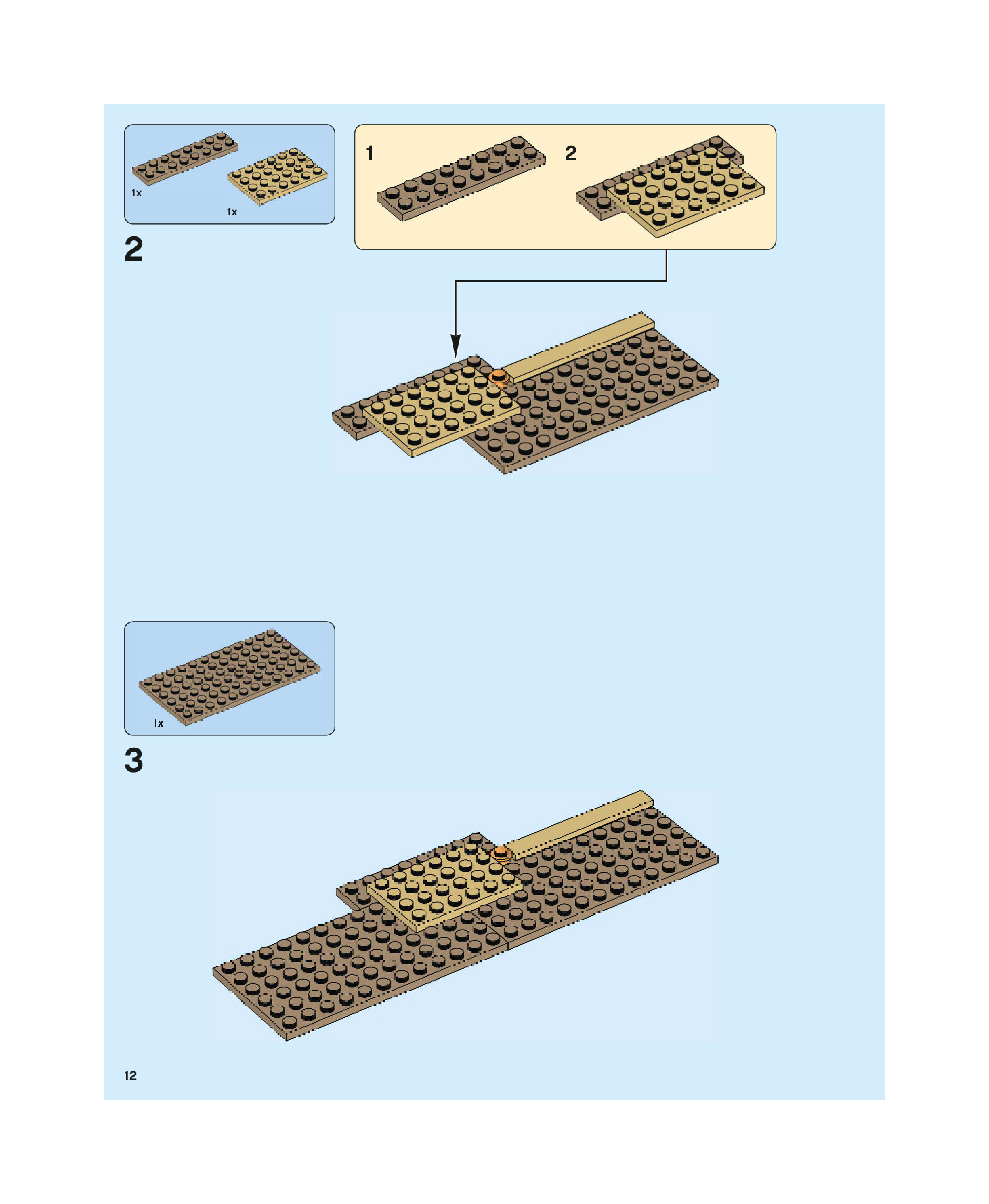 1x

1x

2

1

2

1x

3

12