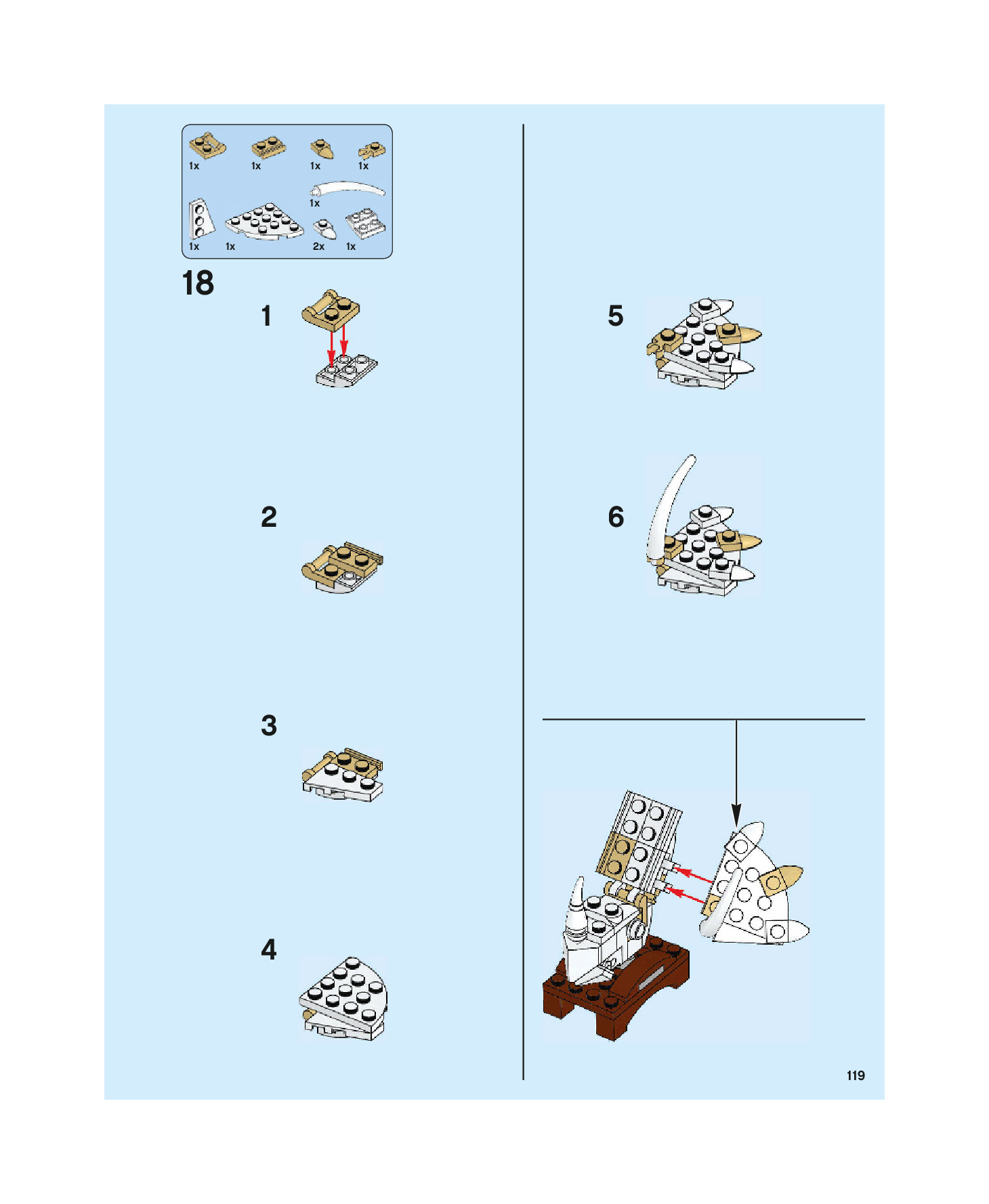 1x 1x 1x 1x

1x

1x 1x 2x 1x

18

1

2

3

4

5

6

119