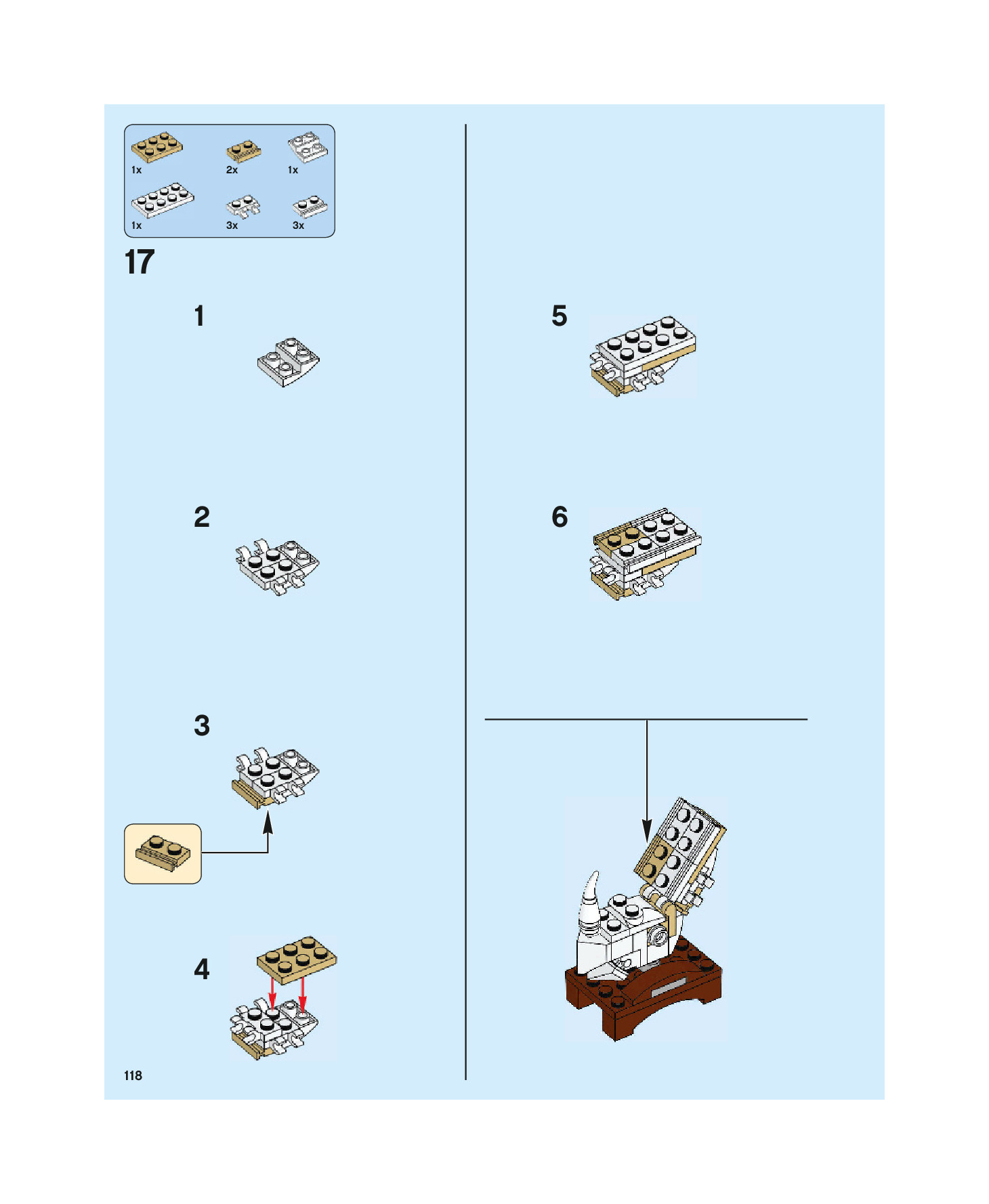 1x 2x 1x
1x 3x 3x

17

1

2

3

4

5

6

118