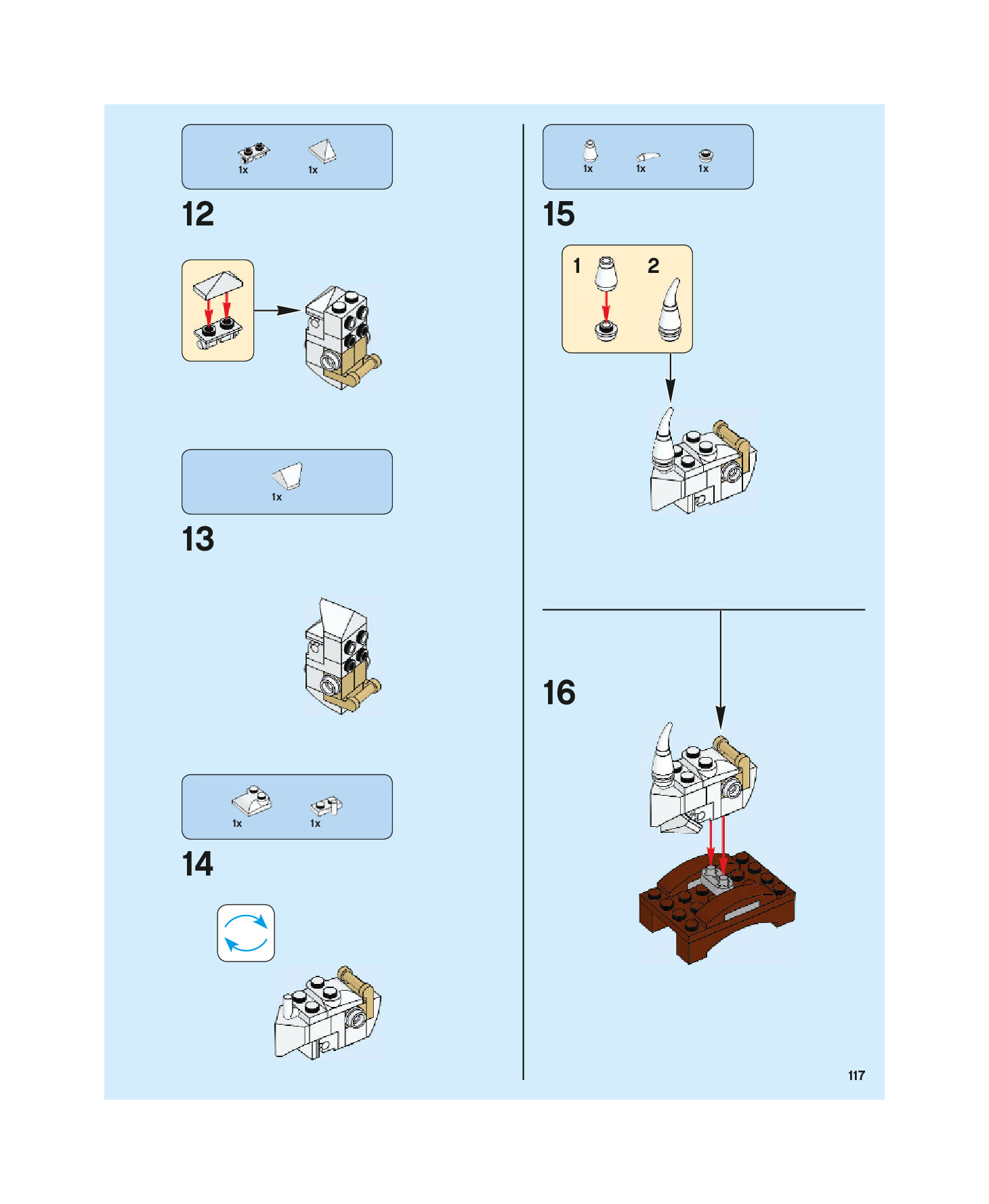 1x 1x

12

1x

13

1x 1x

14

1x 1x 1x

15

1 2

16

117