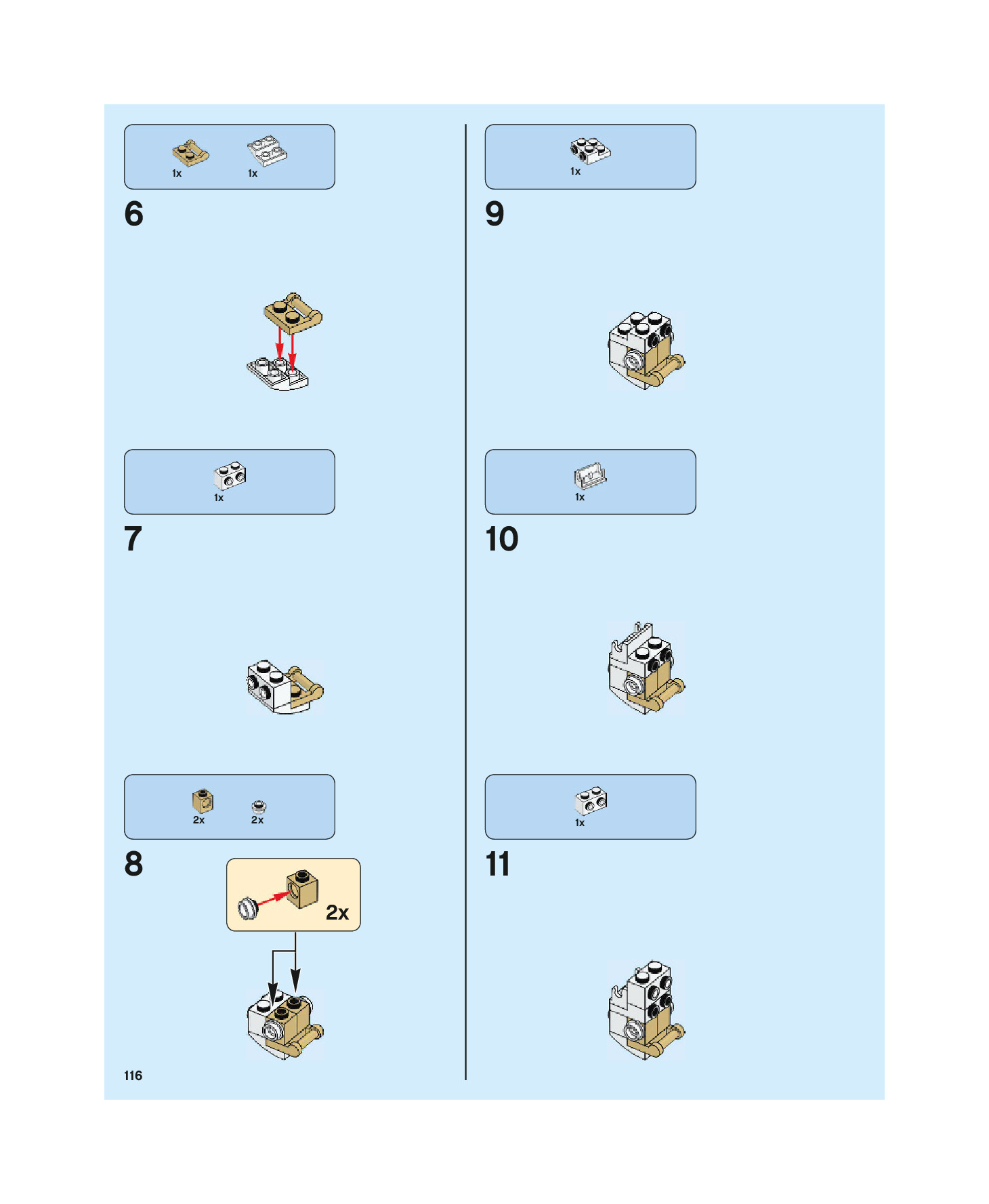 1x 1x

6

1x

7

2x 2x

8

2x

116

1x

9

1x

10

1x

11