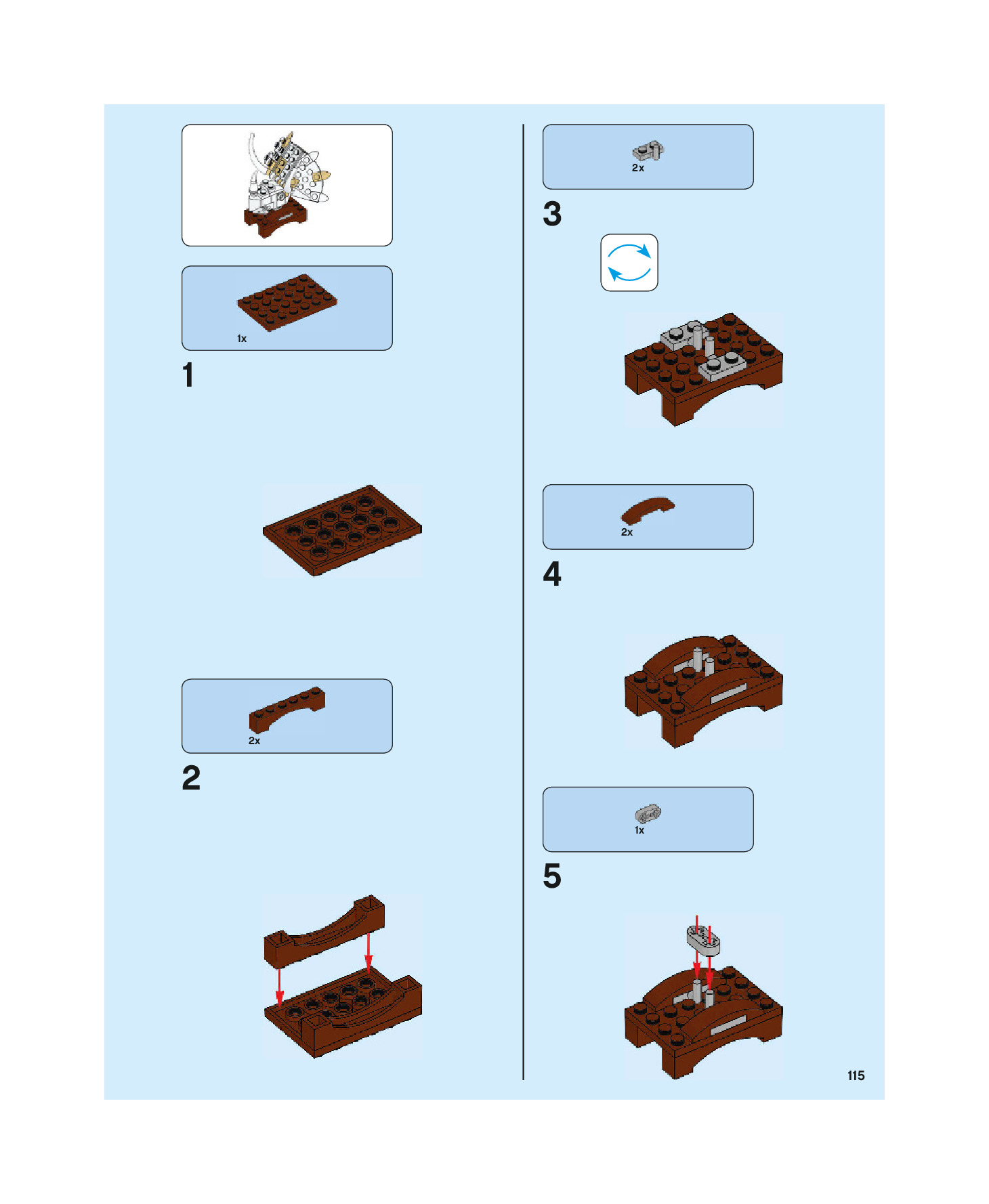 1x

1

2x

2

2x

3

2x

4

1x

5

115