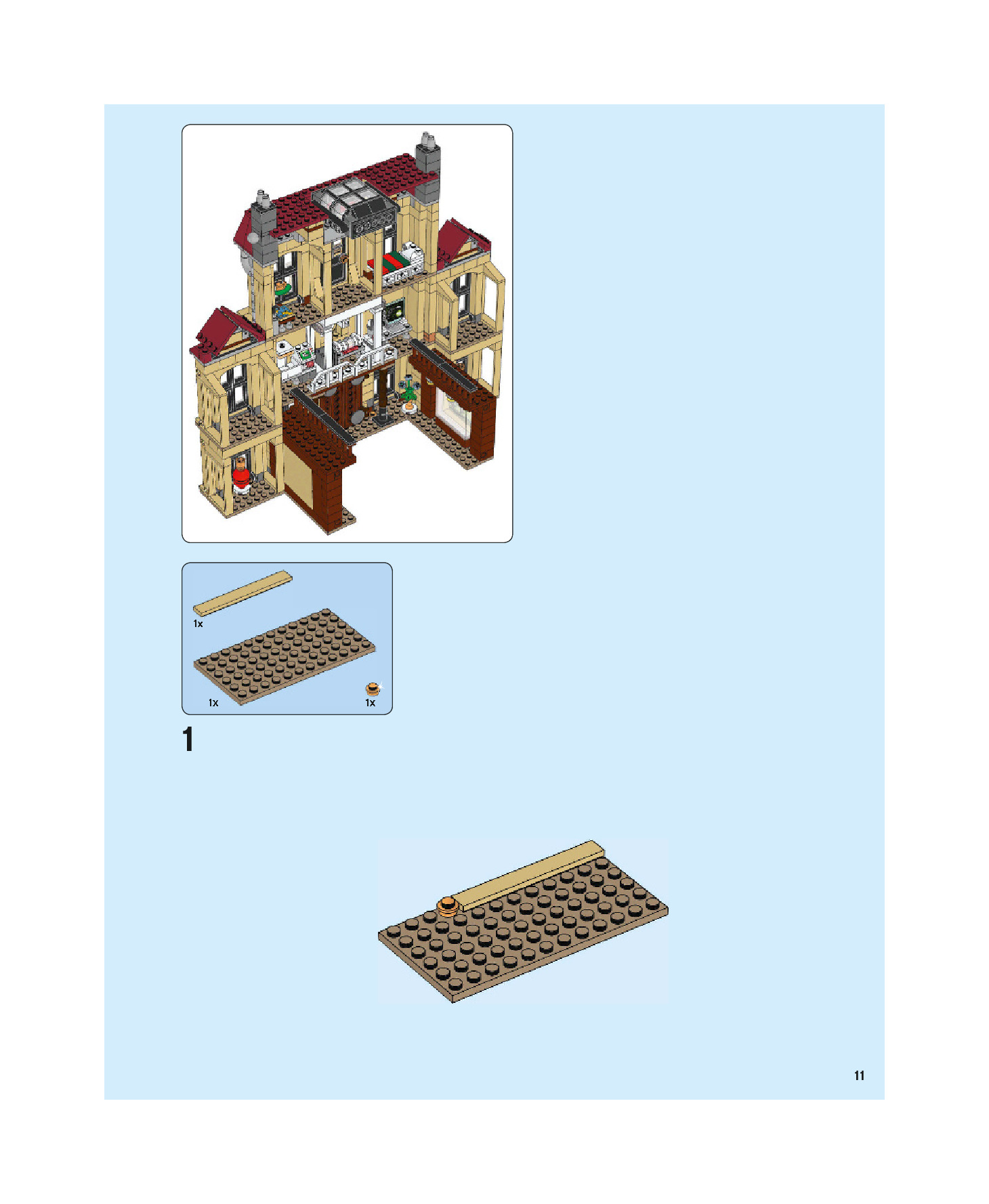 1x

1x

1x

1

11