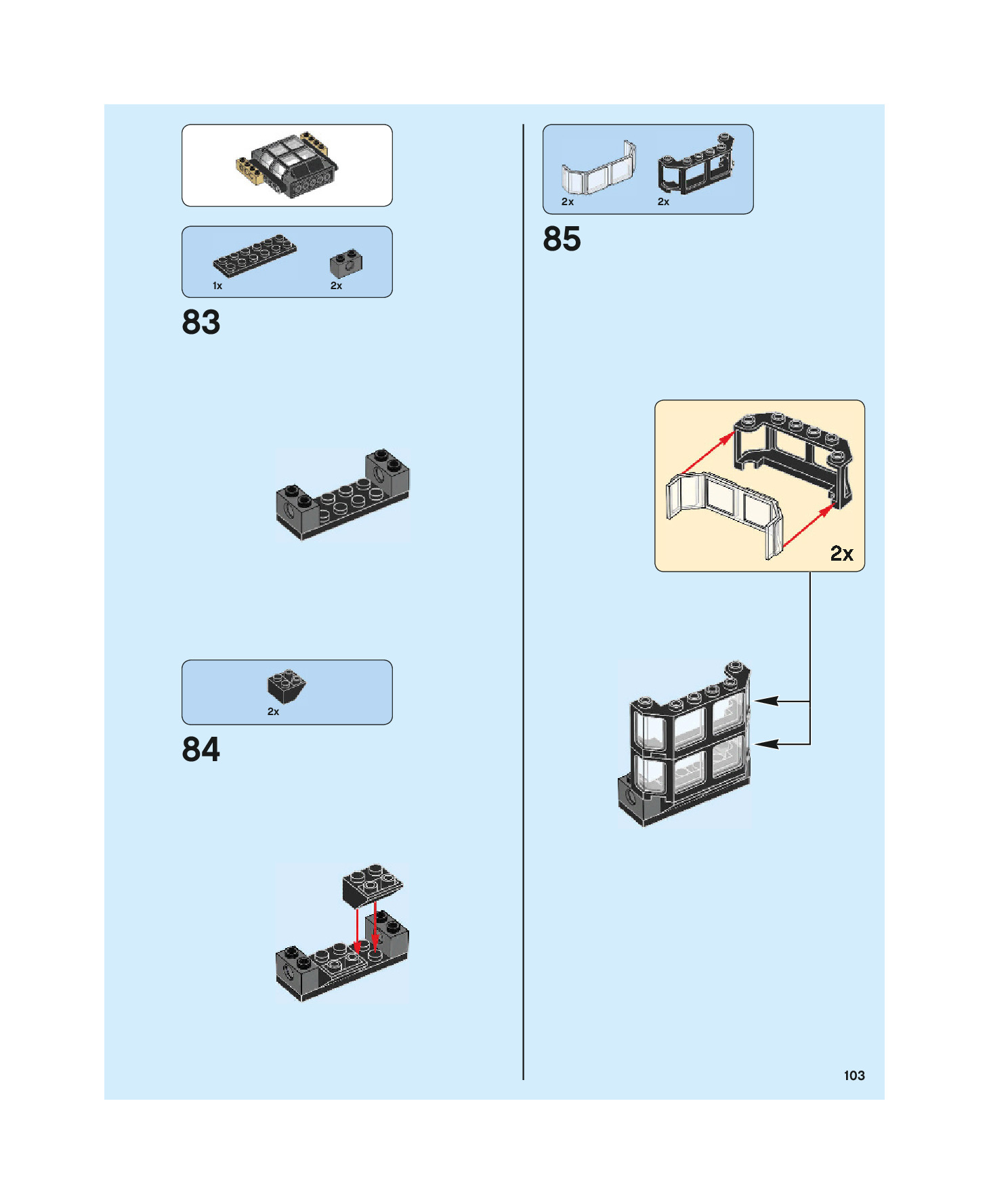 1x
2x
83

2x
84

2x
2x
85

2x

103