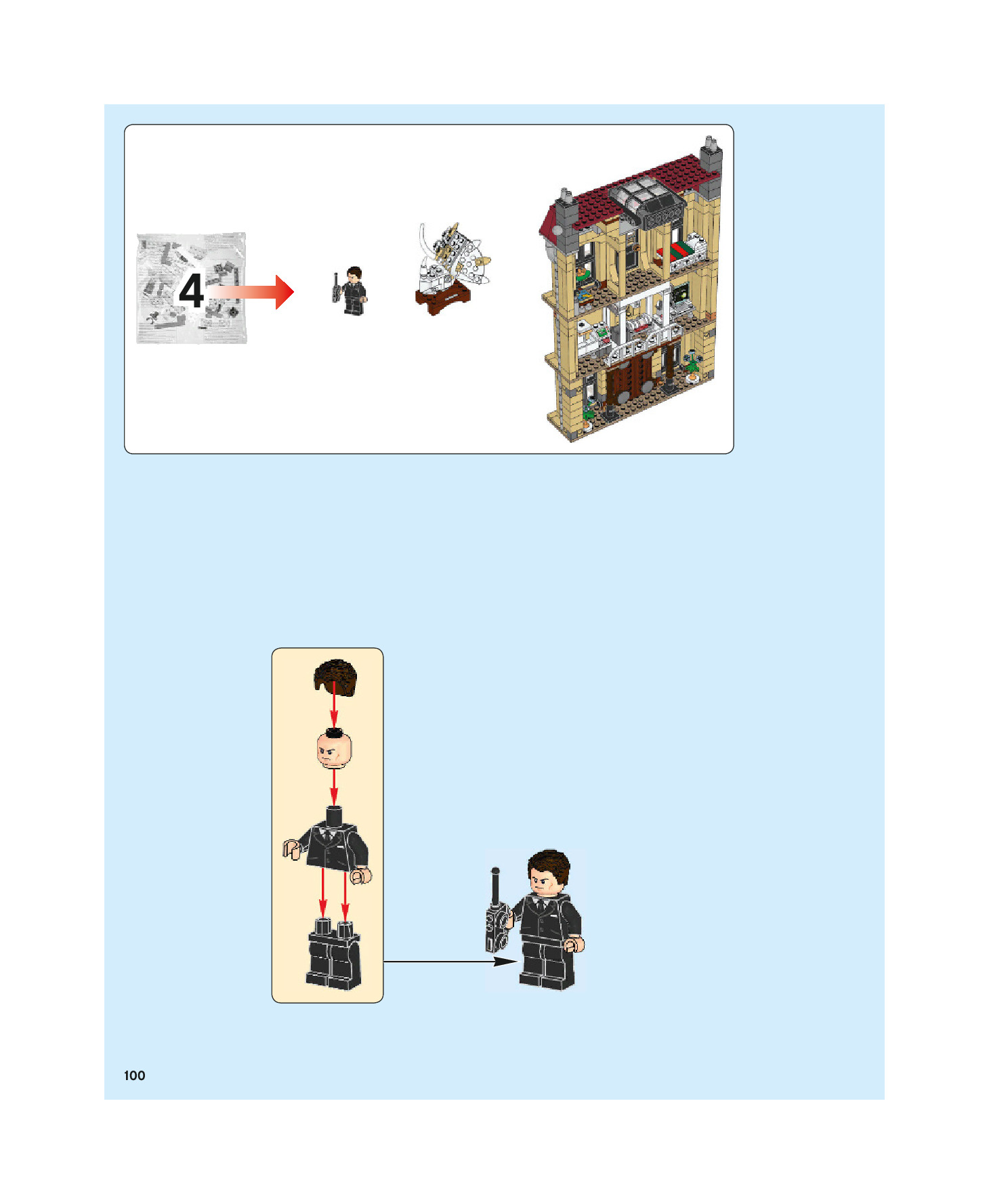 4

100