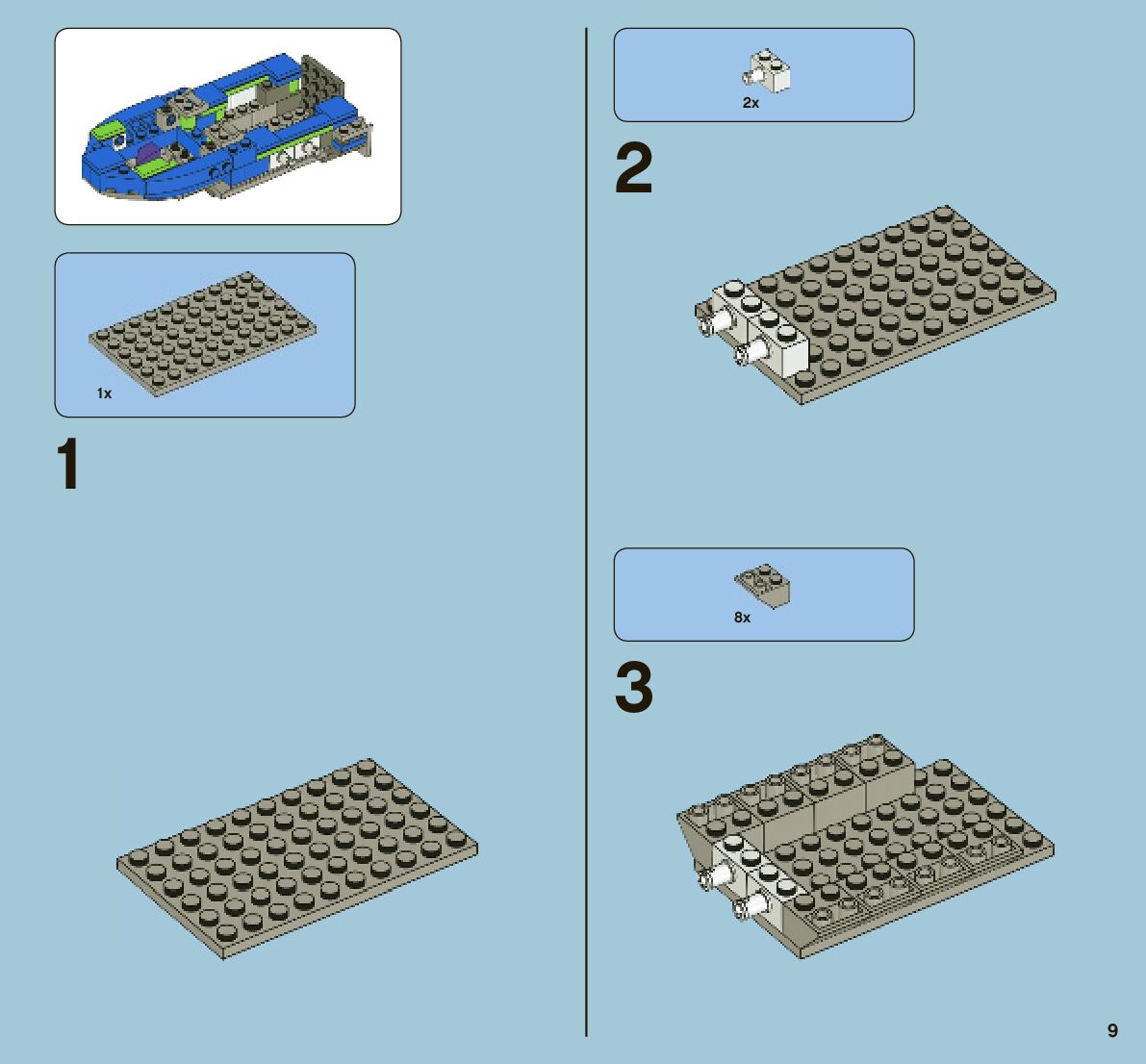 1x

1

2x

2

8x

3

9