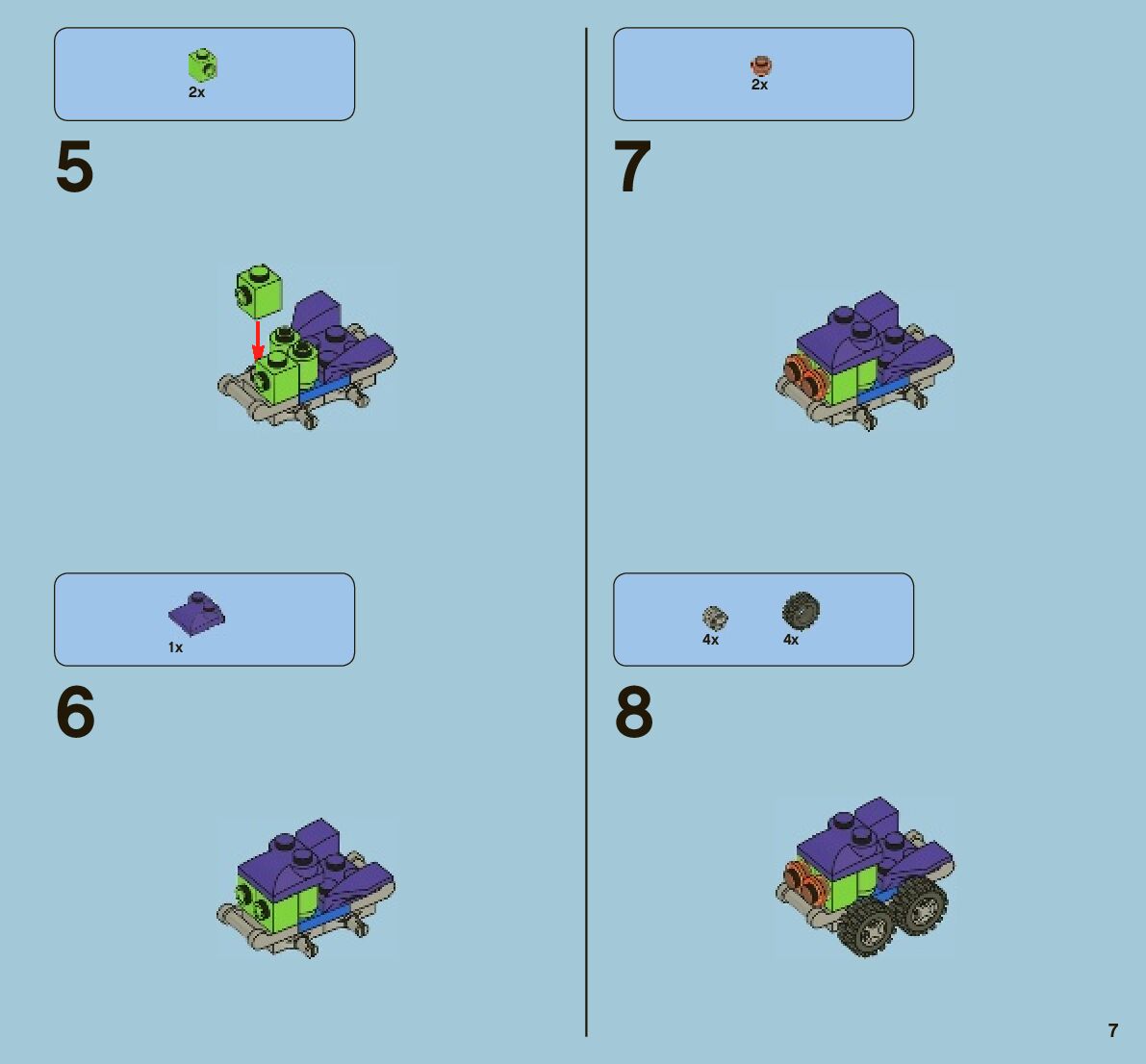 2x

5

1x

6

2x

7

4x 4x

8

7