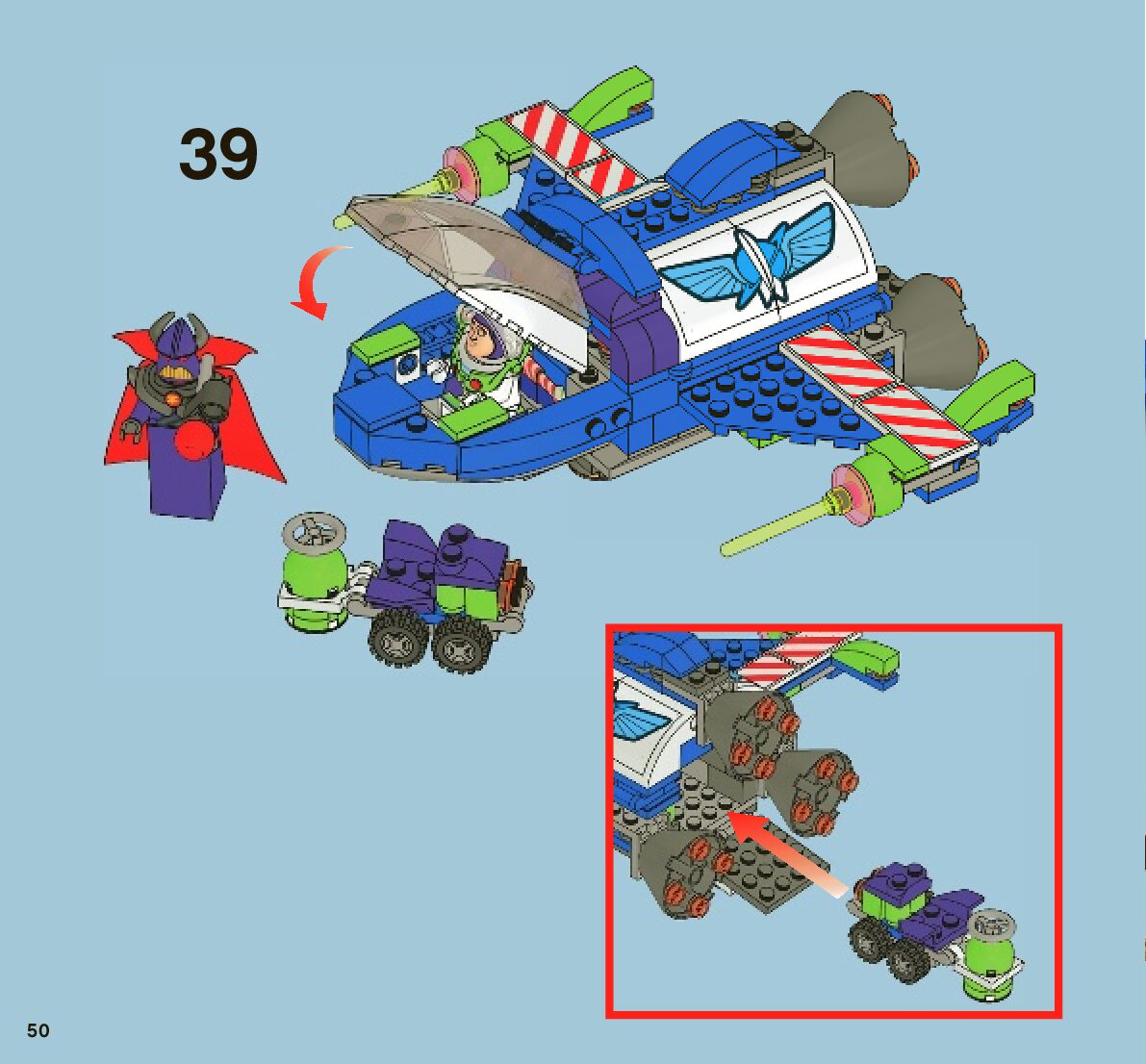 39

50