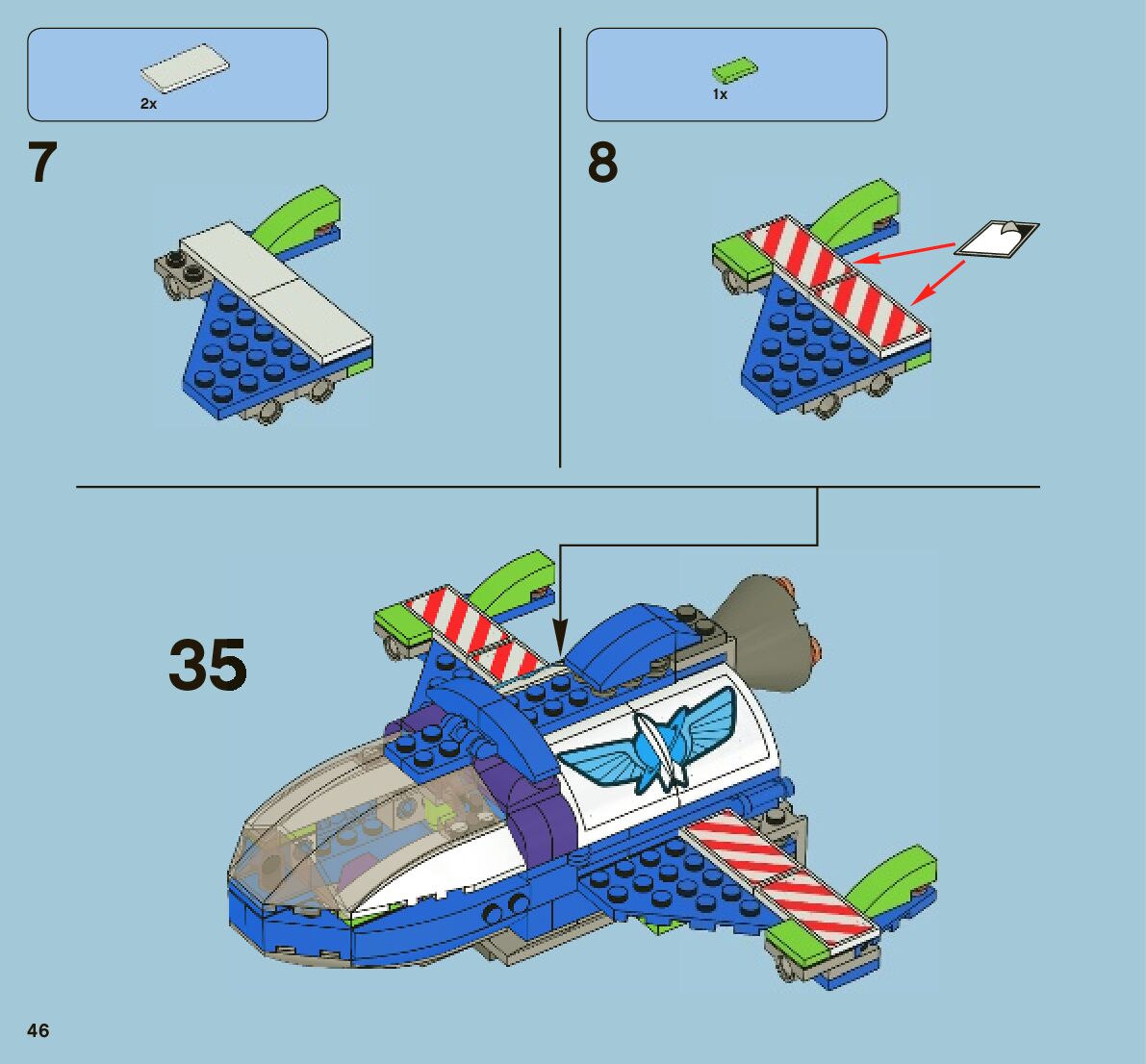 2x

7

1x

8

35

46