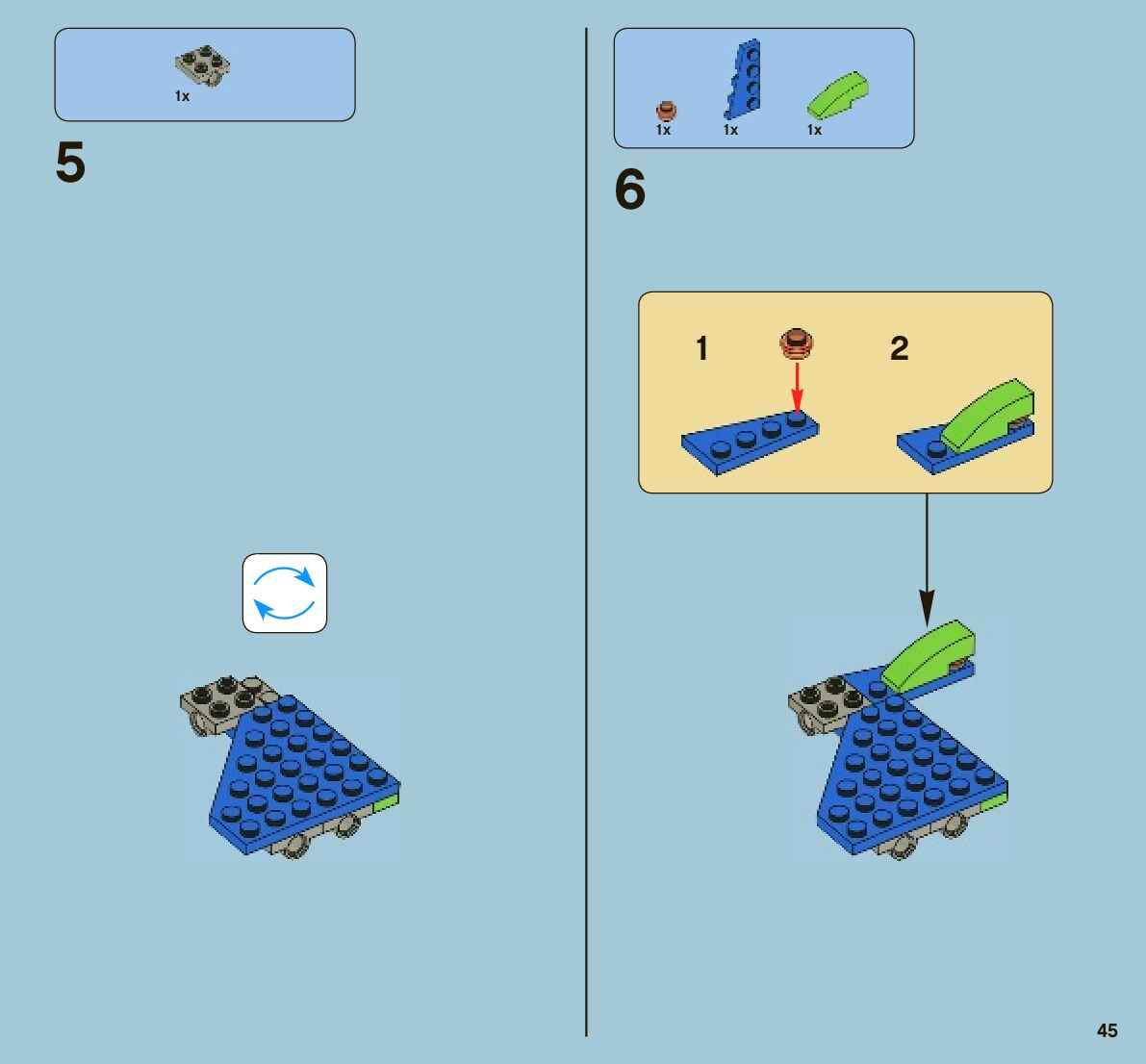 1x

5

1x 1x 1x

6

1

2

45