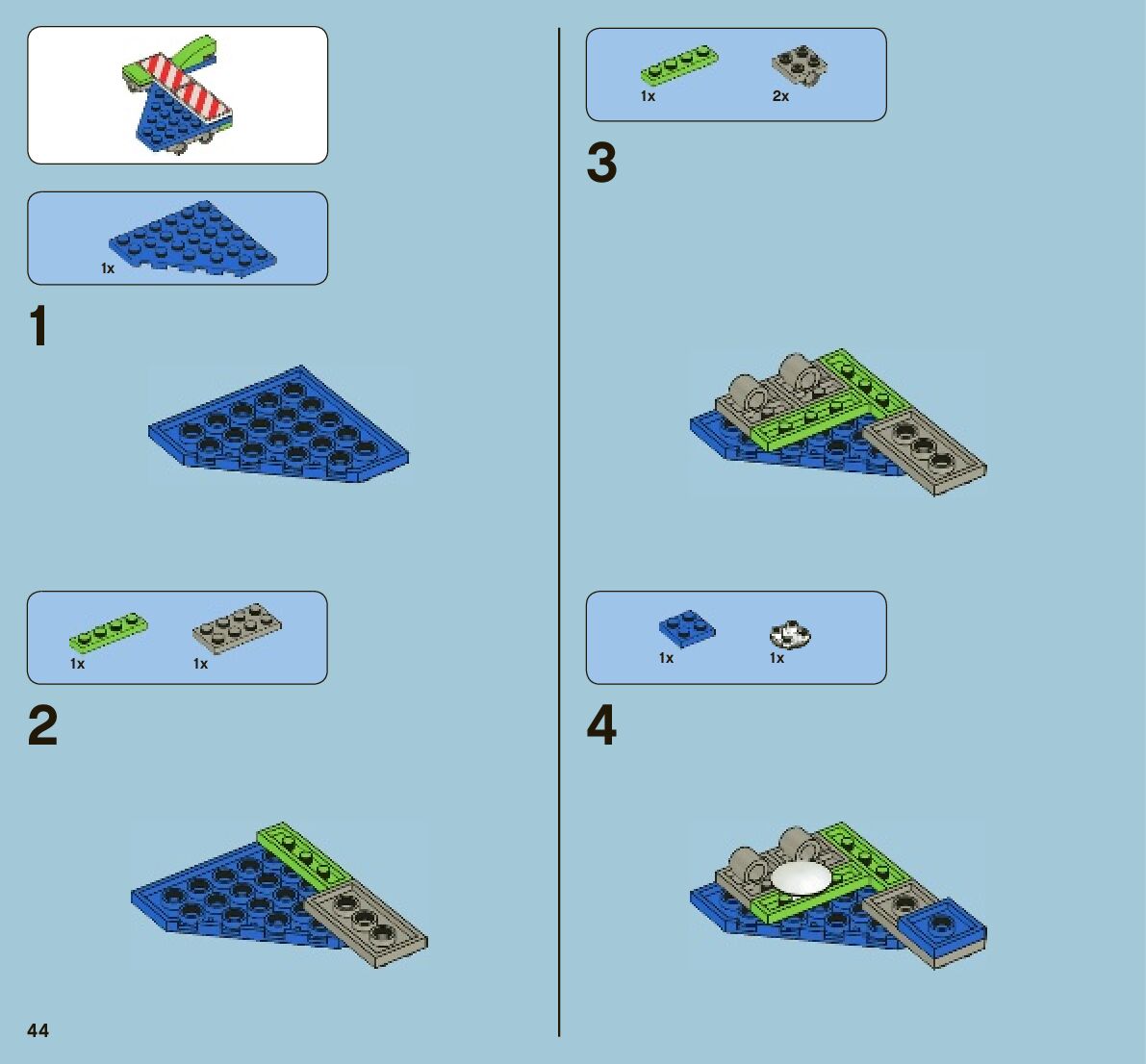 1x

1

1x

1x

2

44

1x

2x

3

1x

1x

4