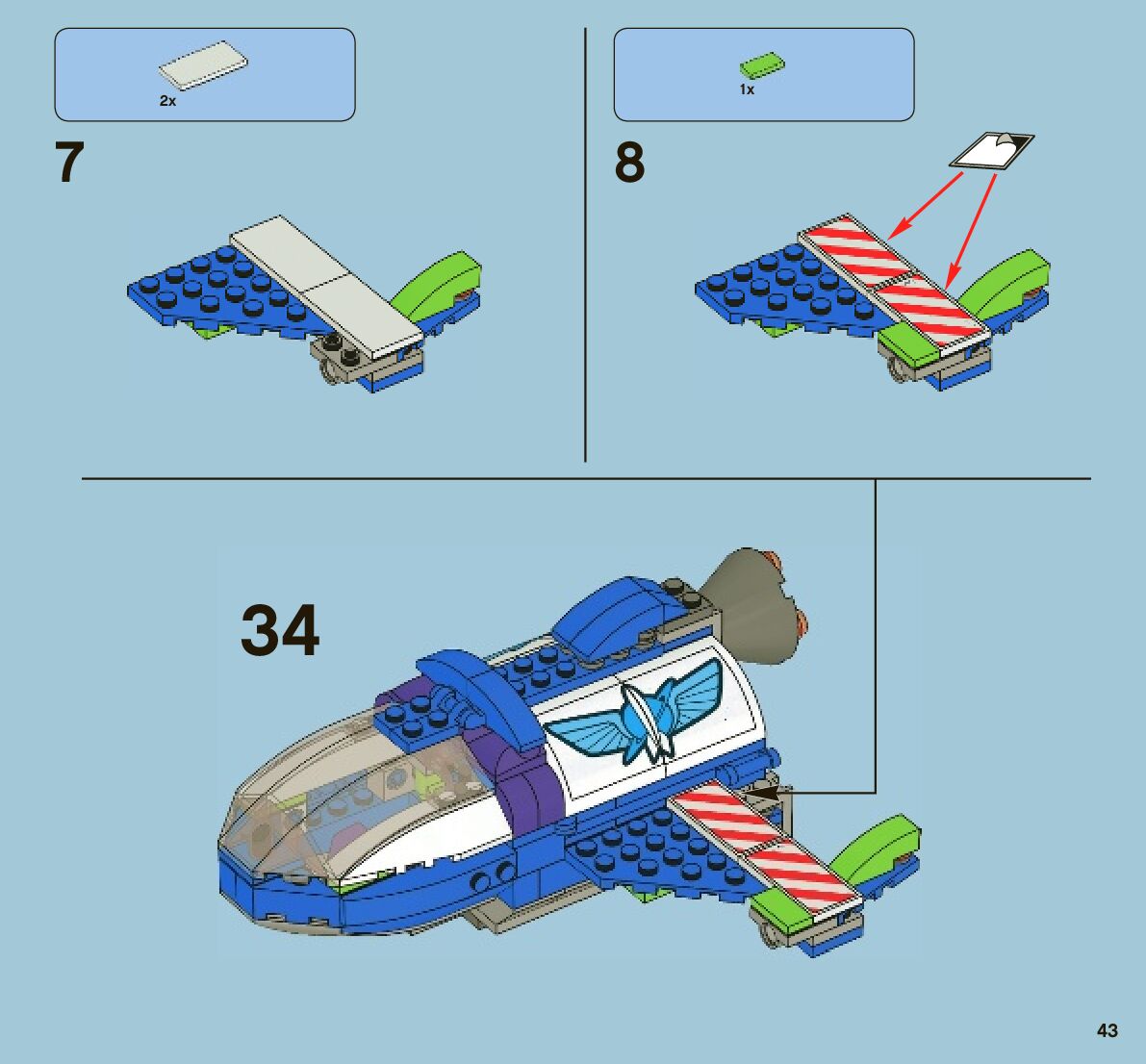 2x

7

1x

8

34

43