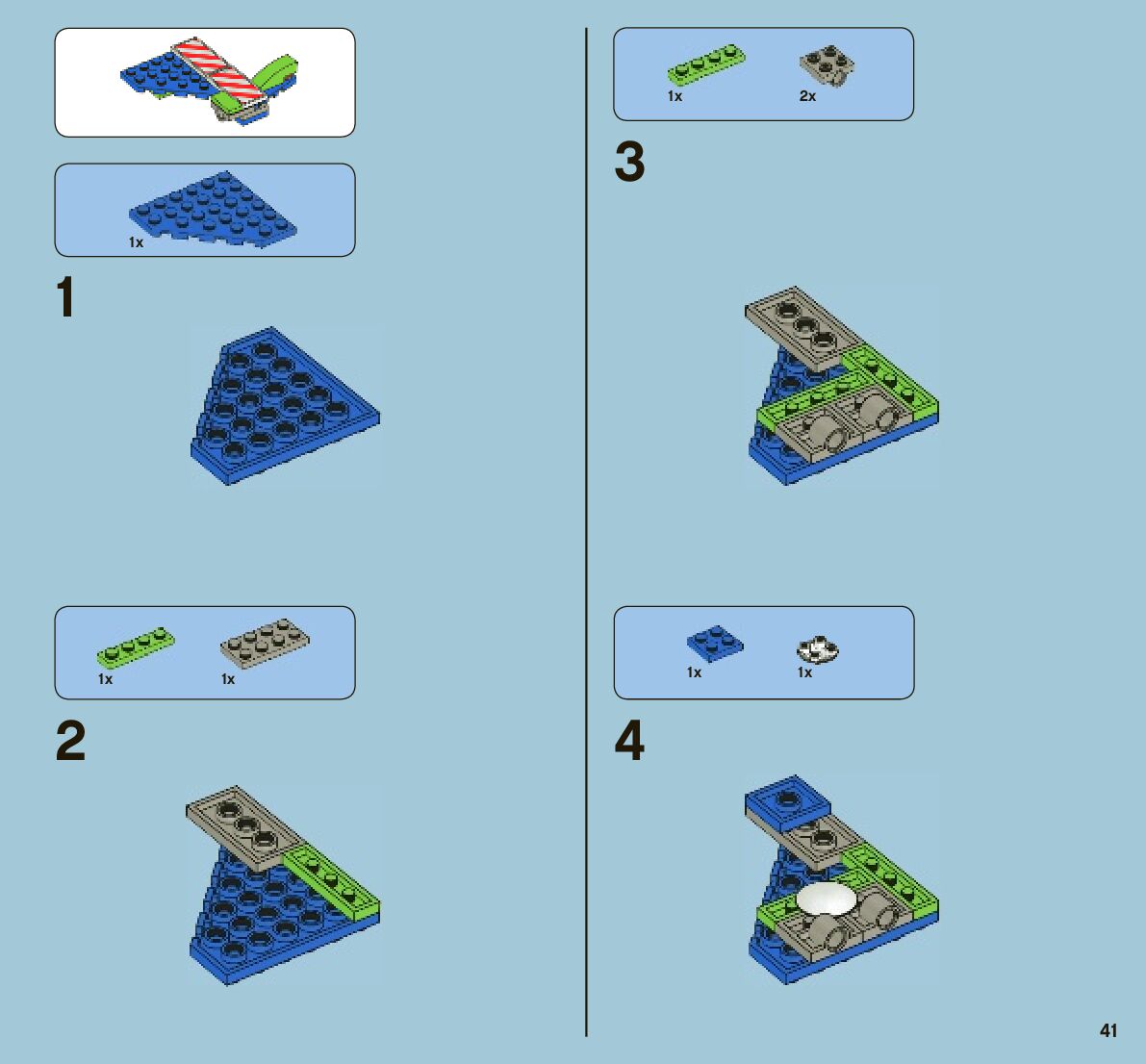 1x

1

1x 1x

2

1x 2x

3

1x 1x

4

41