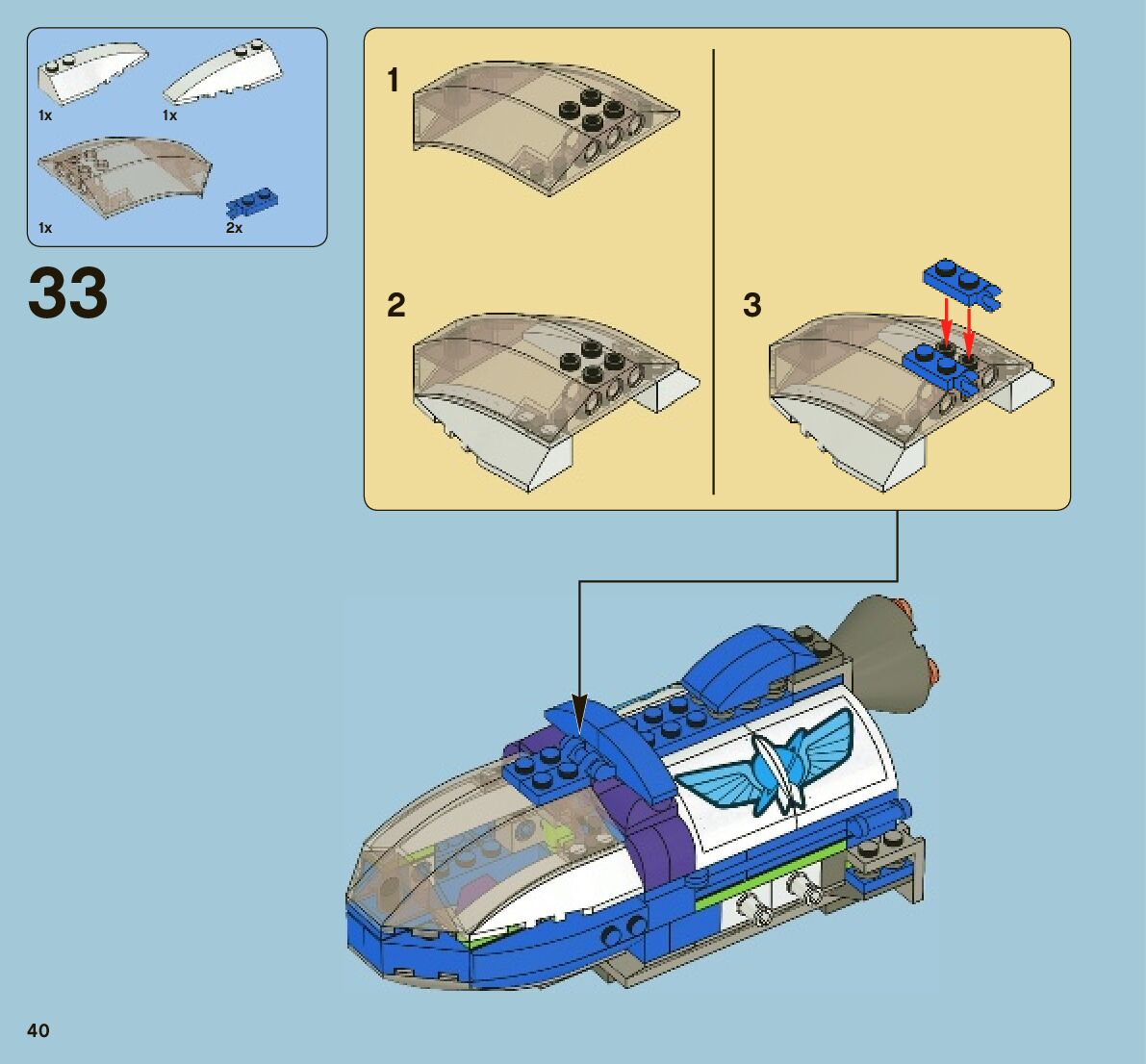 1x
1x
1x
2x
33
1
2
3
40