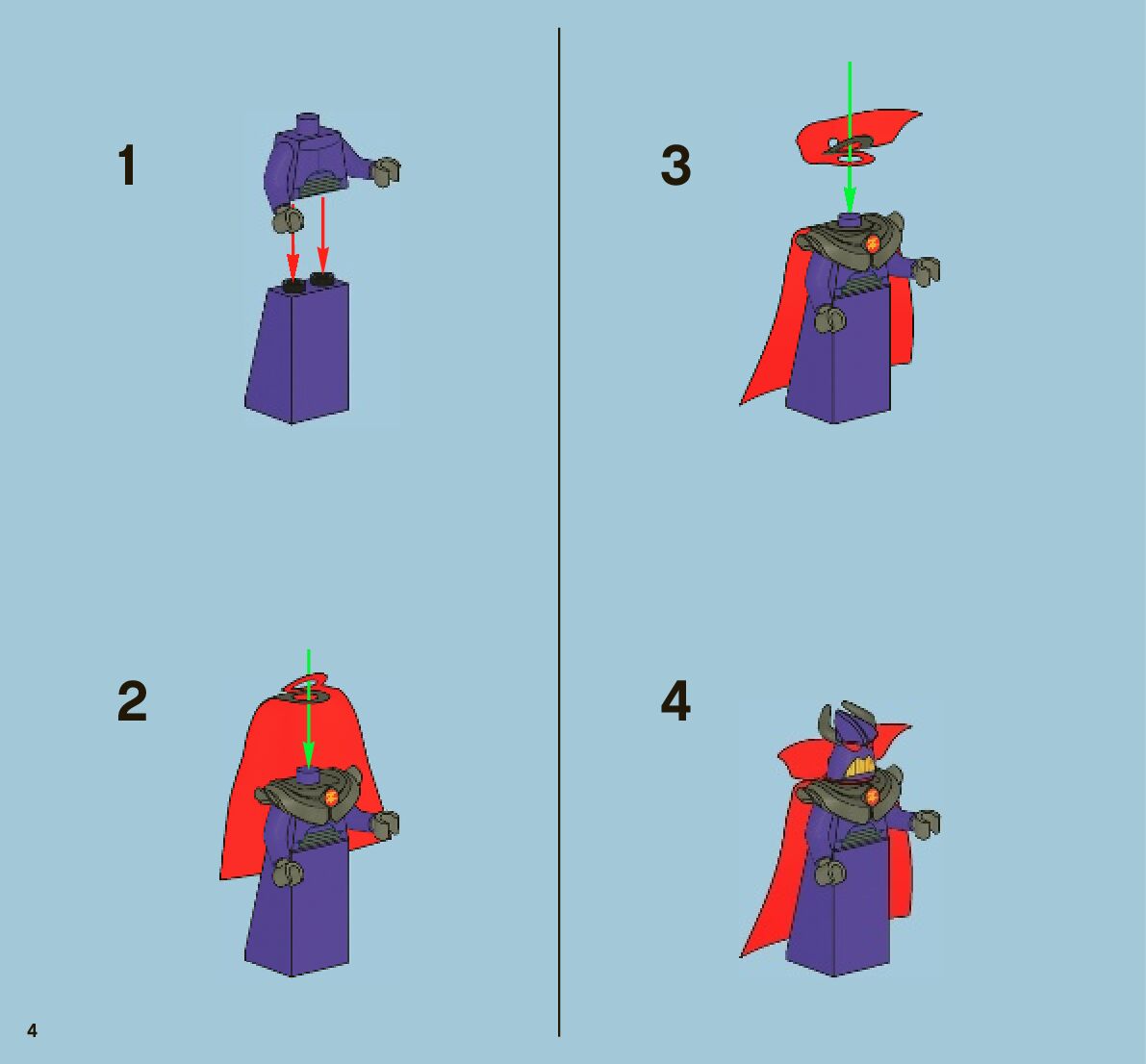 1

2

3

4

4