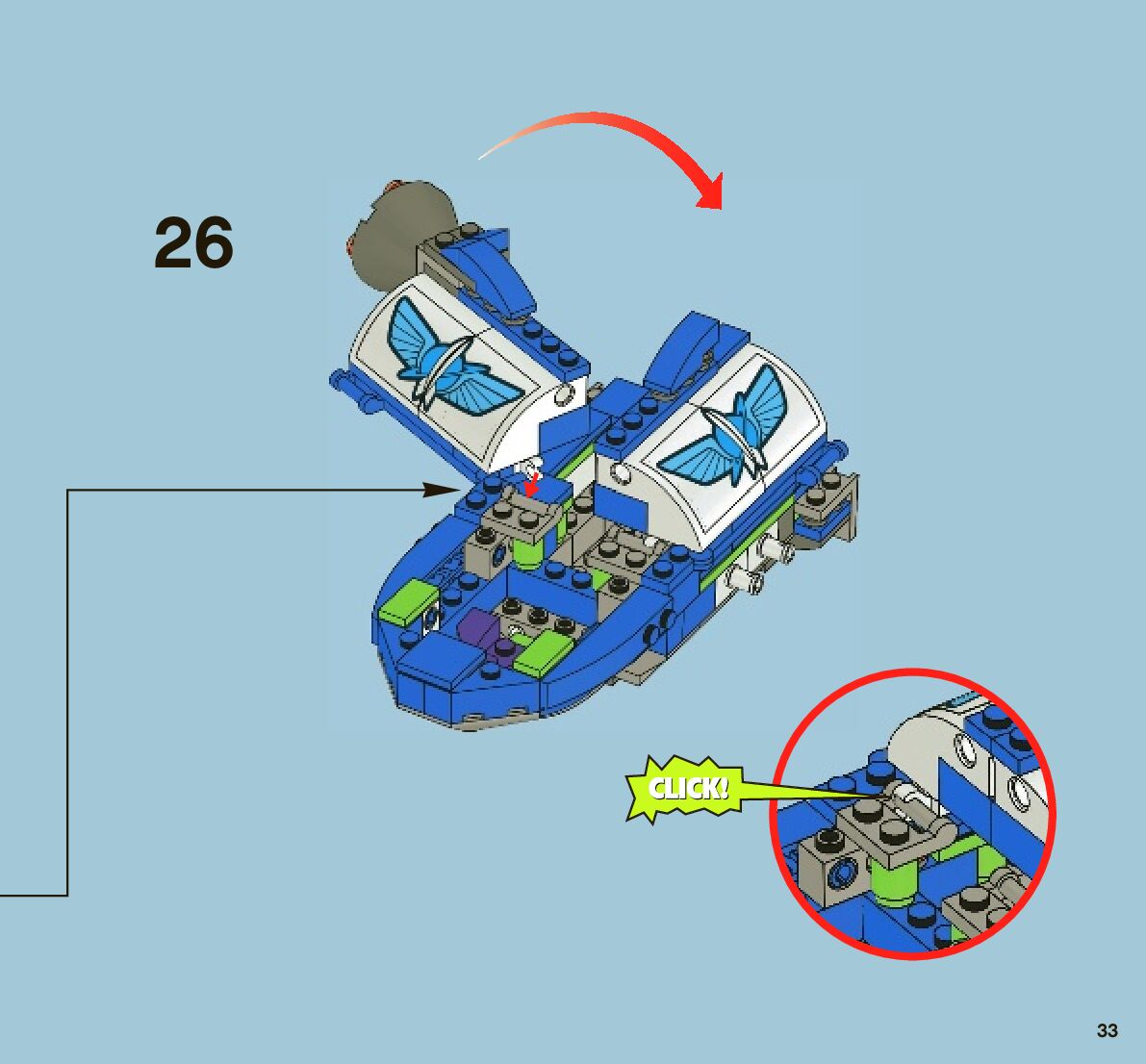 26

CLICK!

33