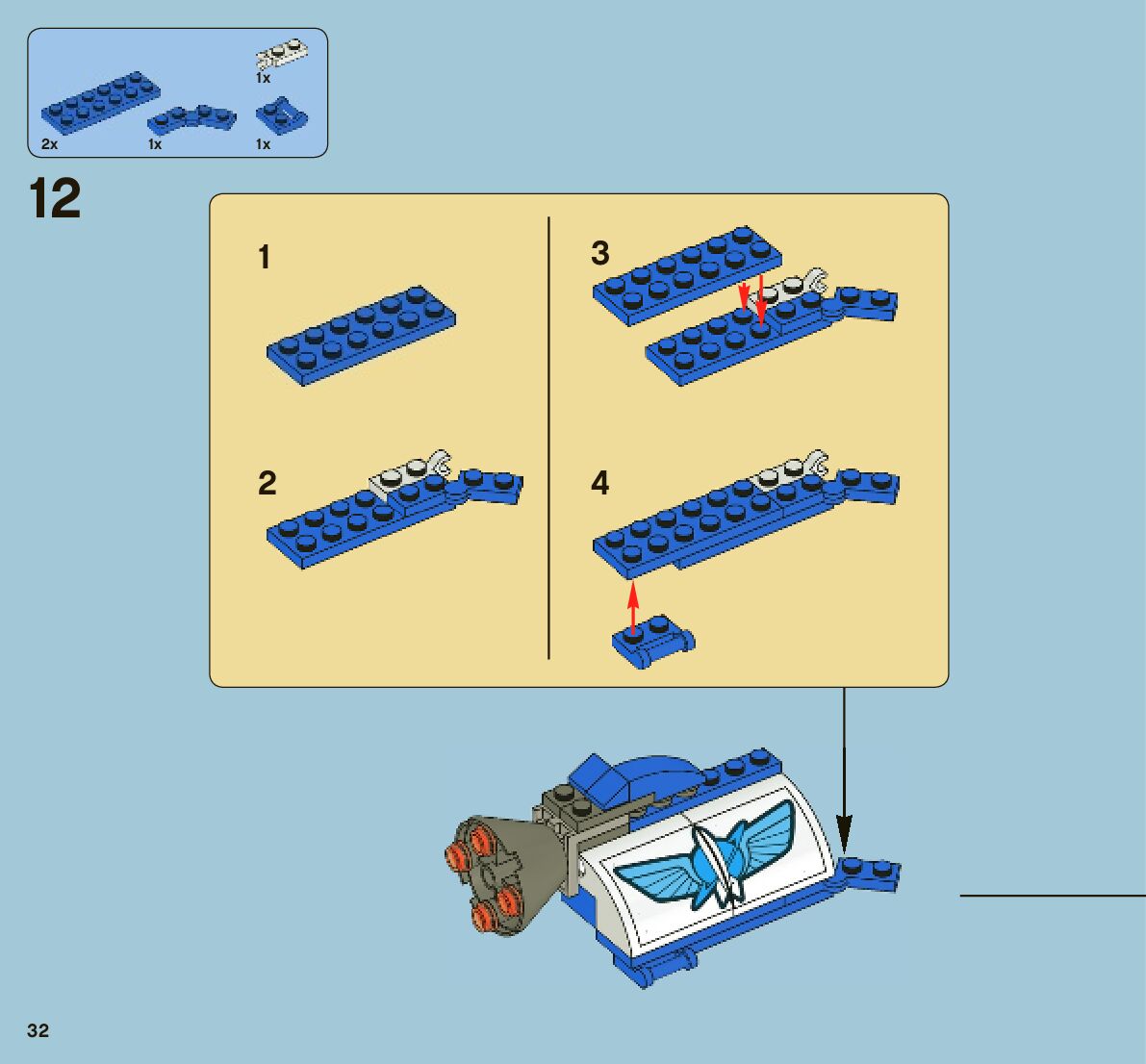 1x

2x

1x

1x

12

1

2

3

4

32