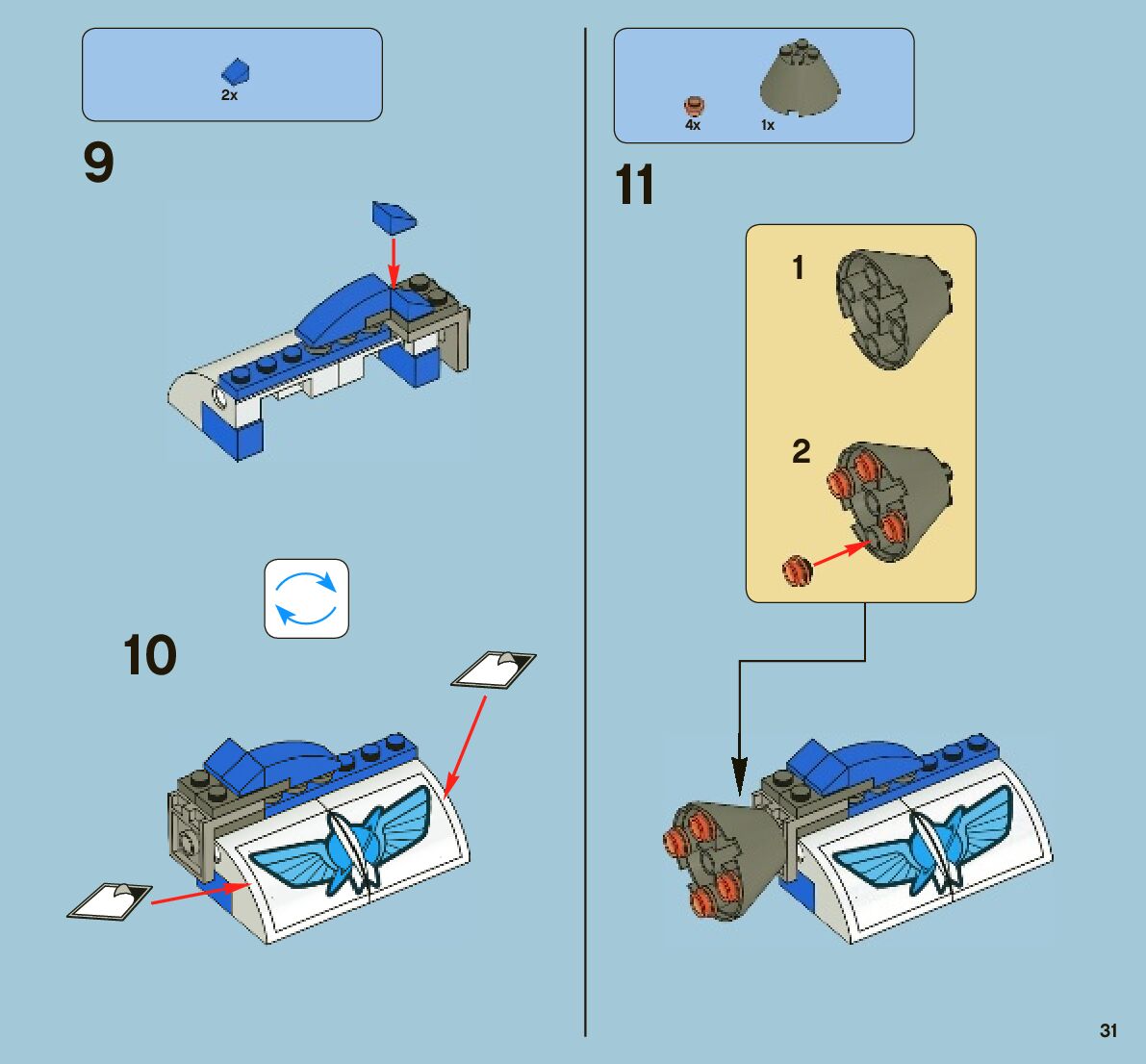 2x

9

10

4x 1x

11

1

2

31