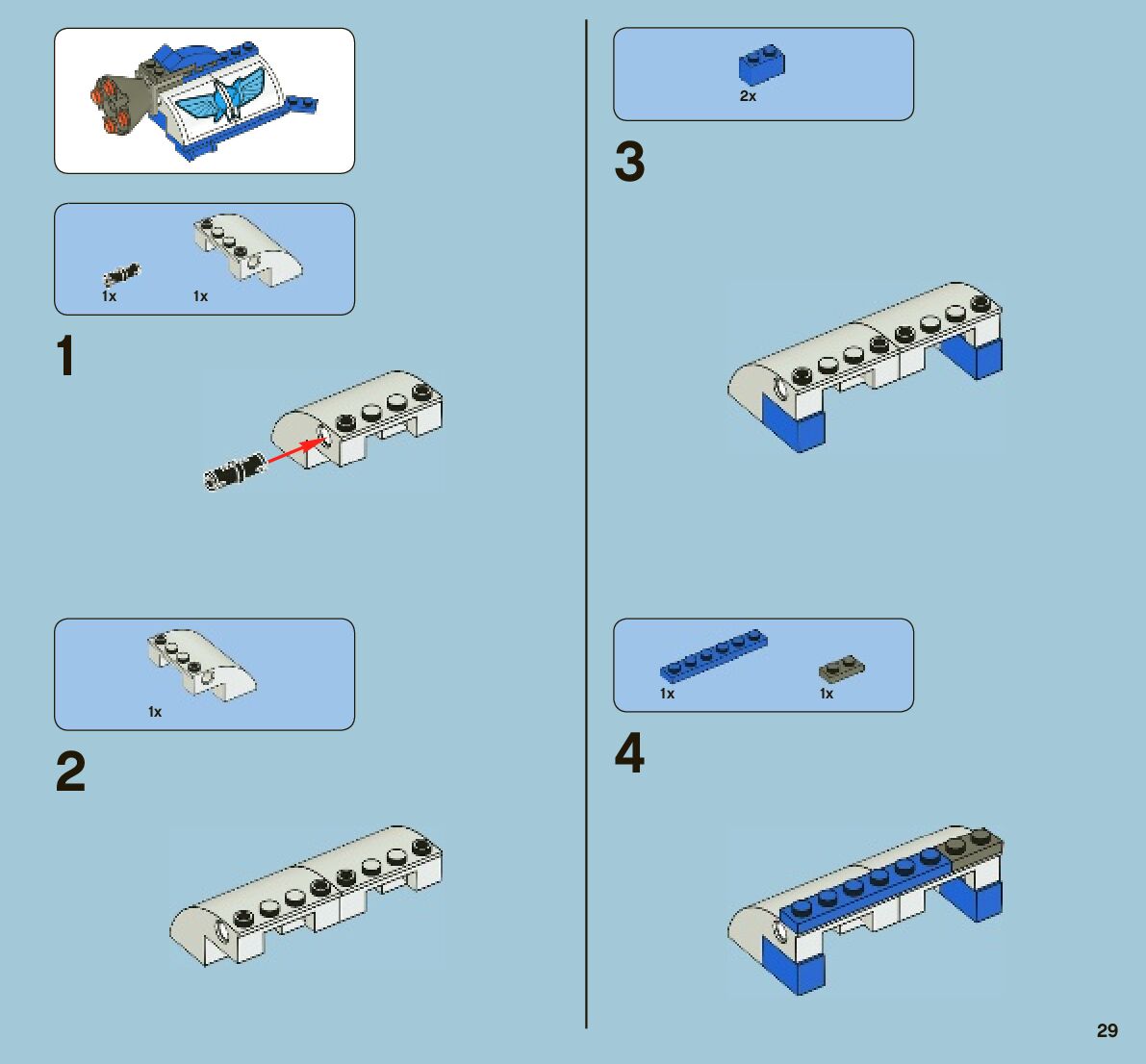 1x 1x

1

1x

2

2x

3

1x 1x

4

29