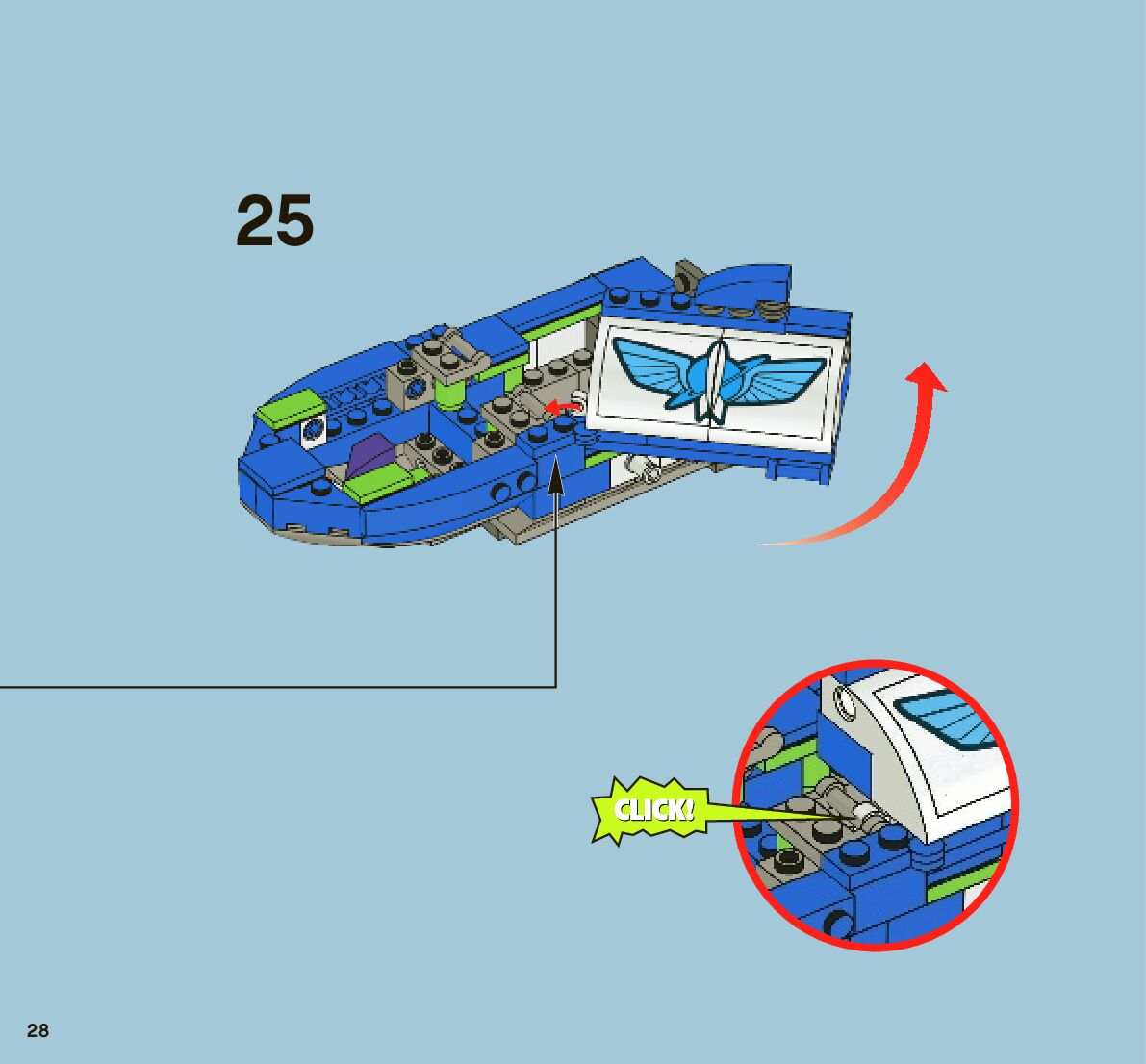 25

CLICK!

28