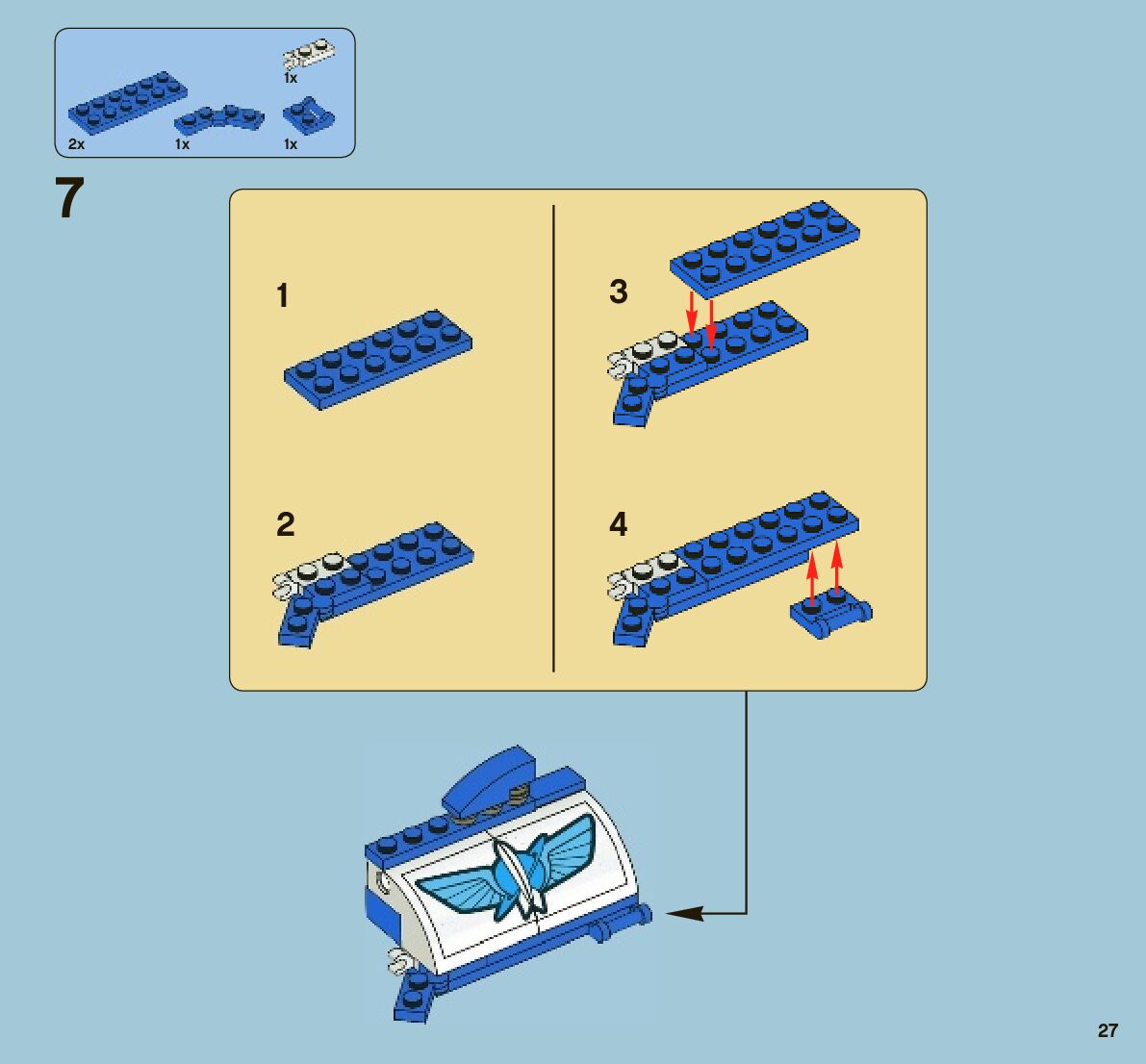 1x
2x
1x
1x
7
1
2
3
4
27