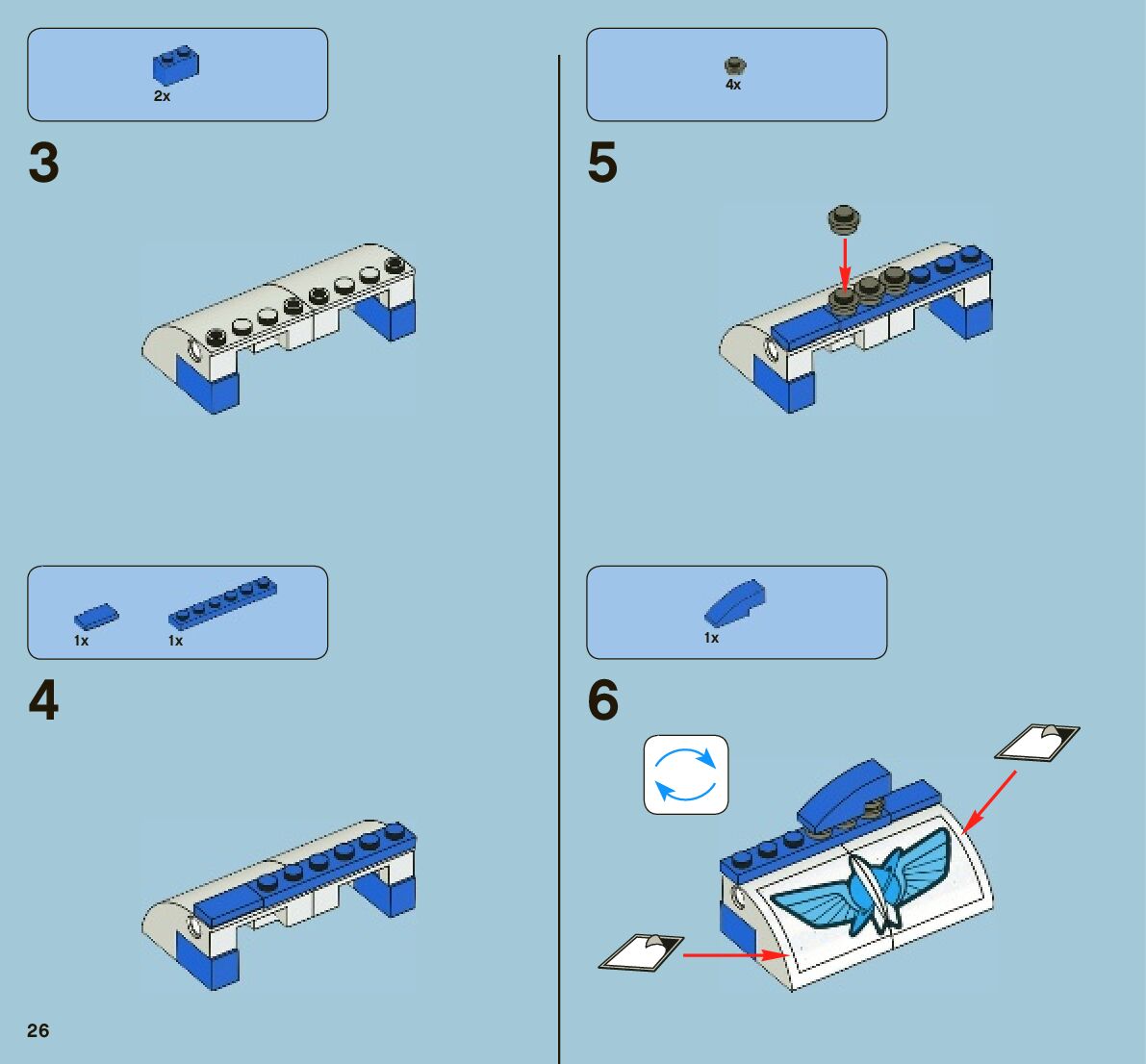 2x

3

1x 1x

4

26

4x

5

1x

6