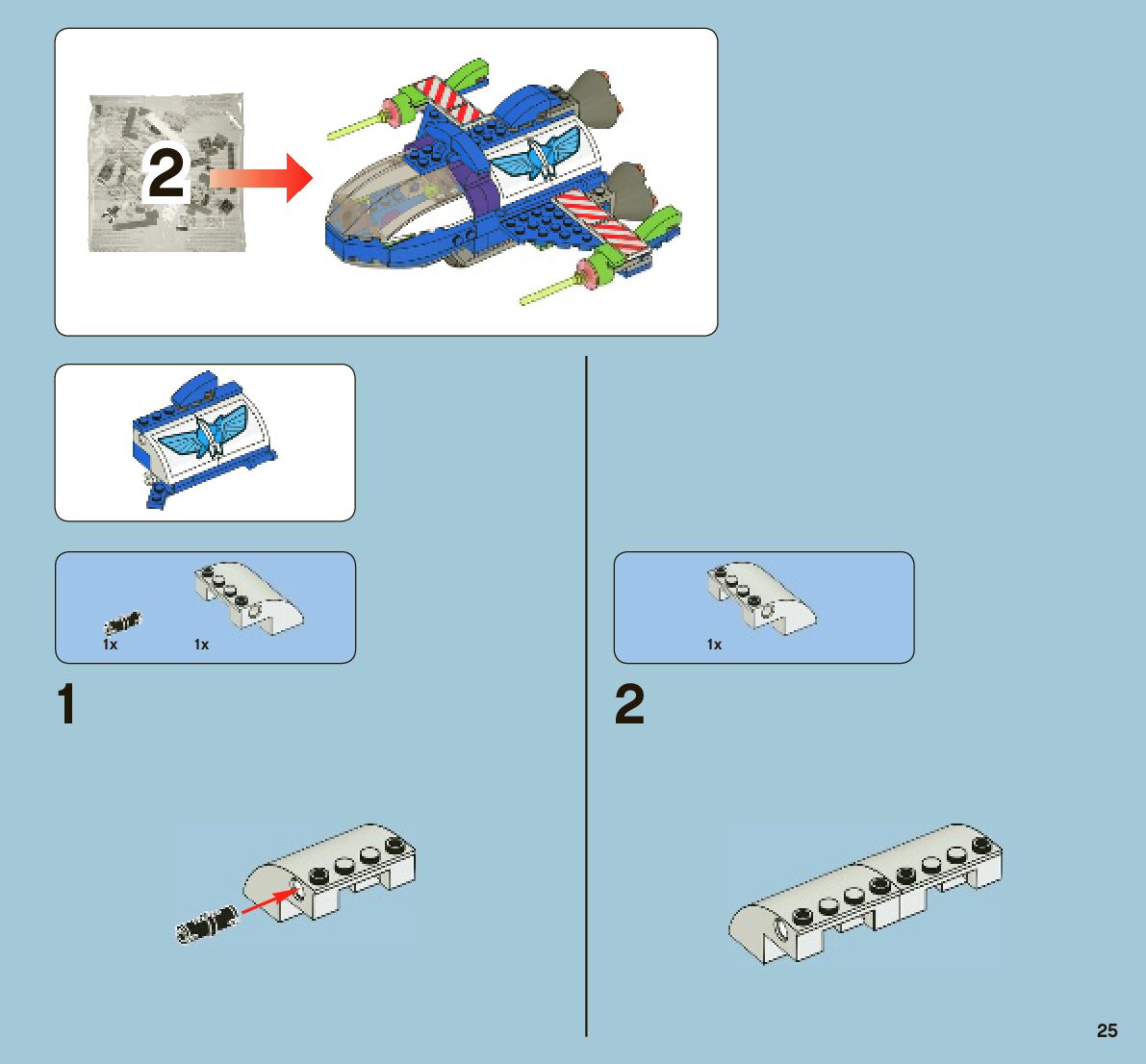 2

1x 1x

1

1x

2

25