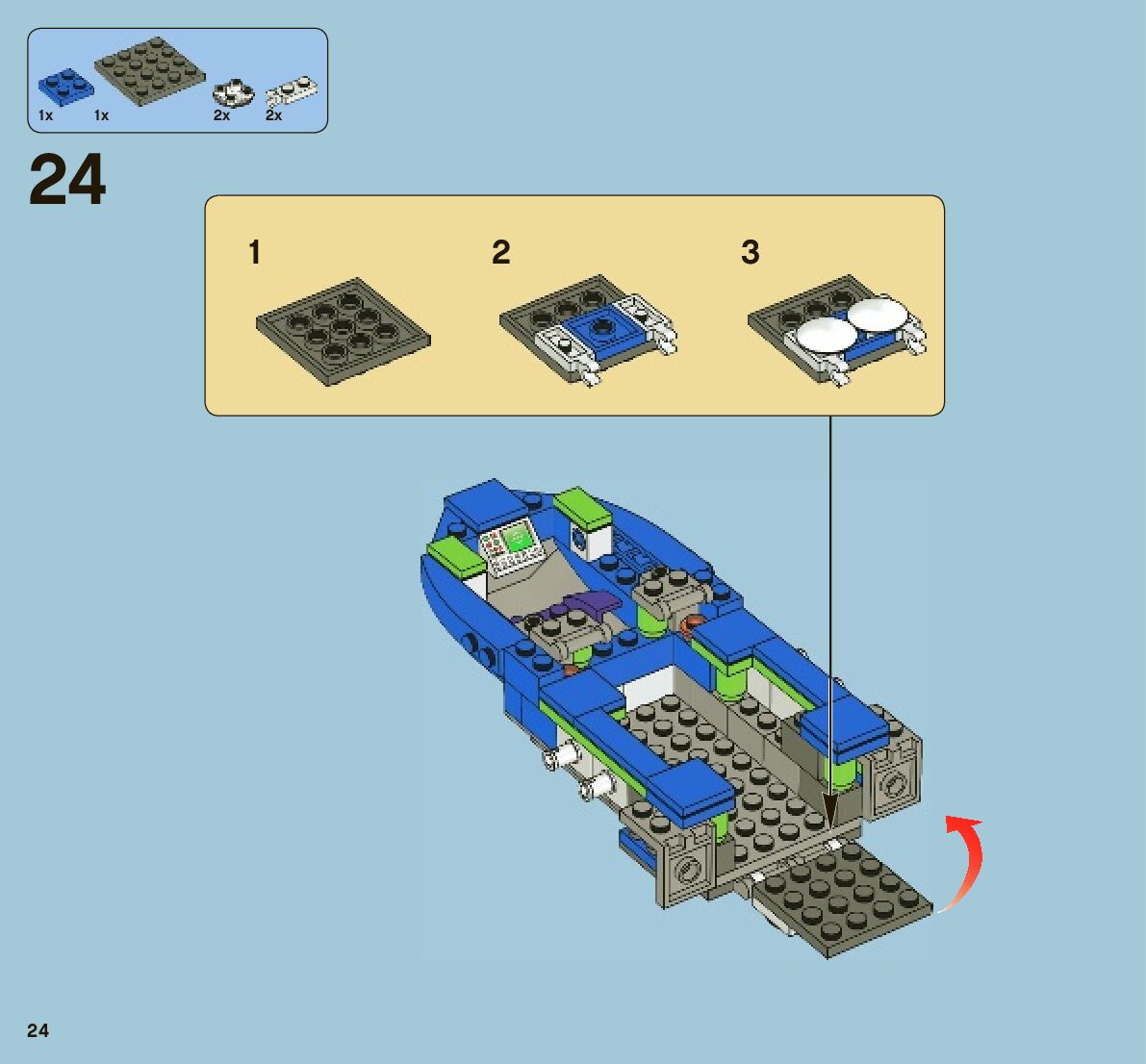 1x 1x 2x 2x

24

1

2

3

24