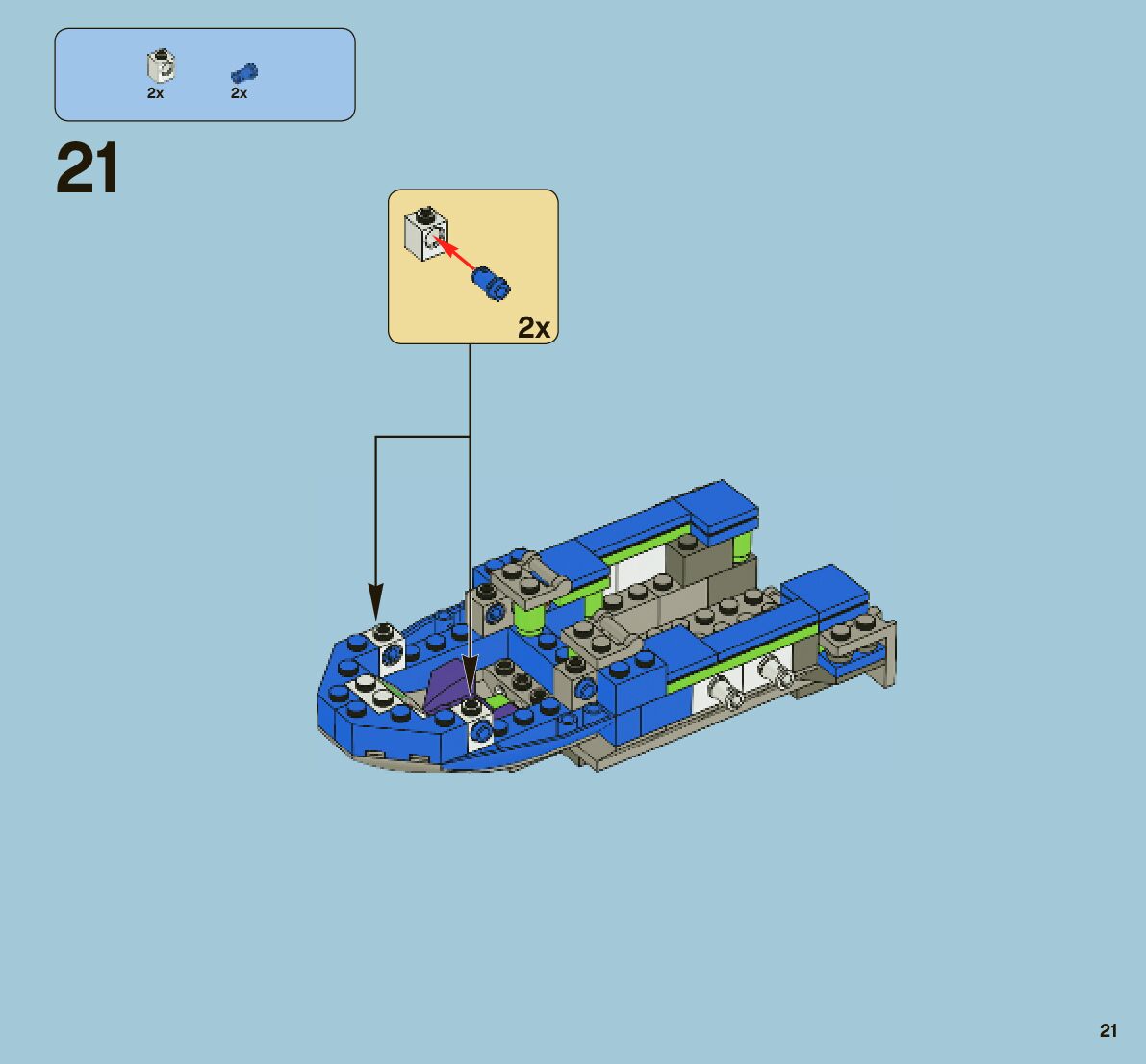 2x
2x

21

2x

21