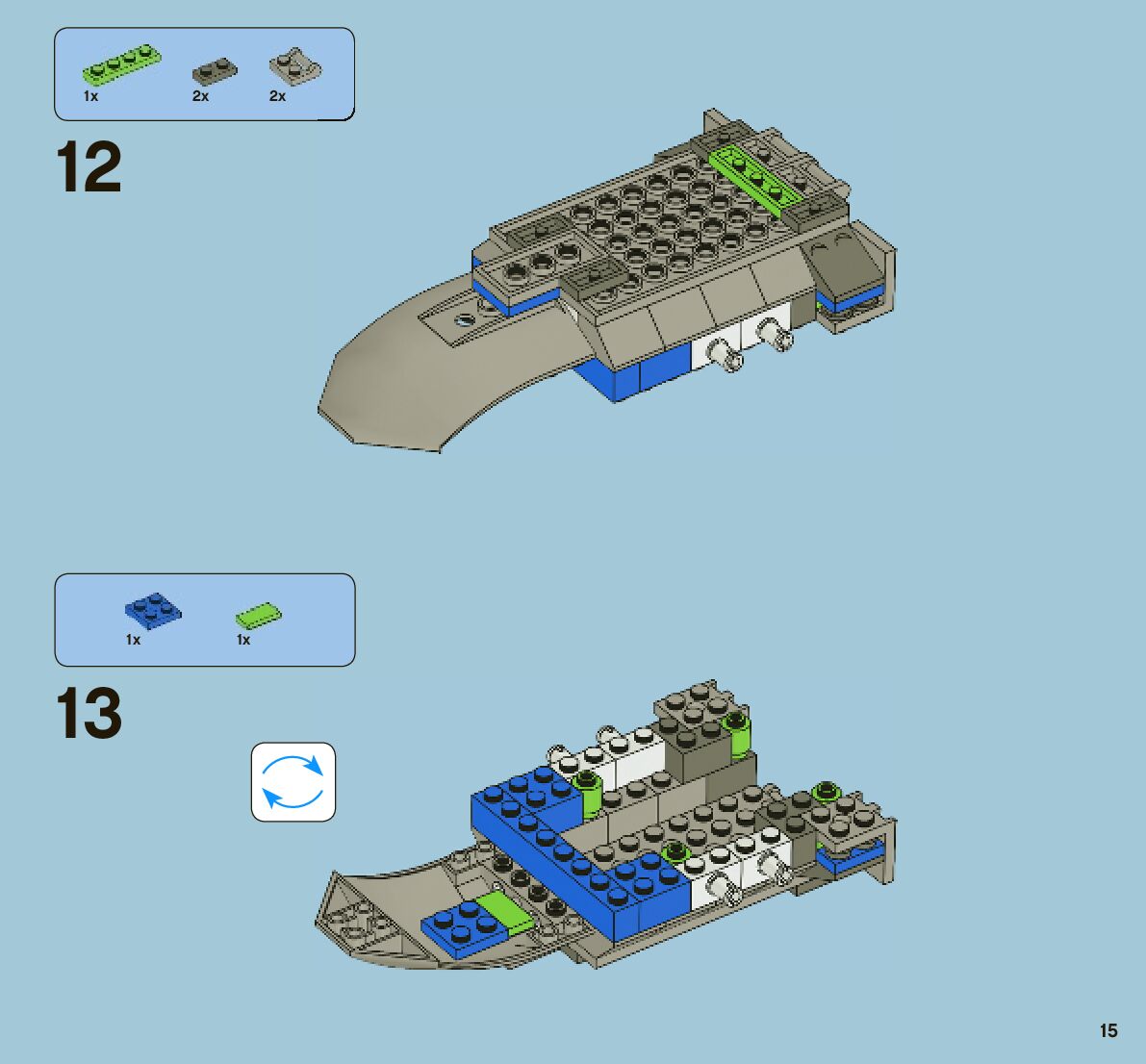 1x 2x 2x

12

1x 1x

13

15