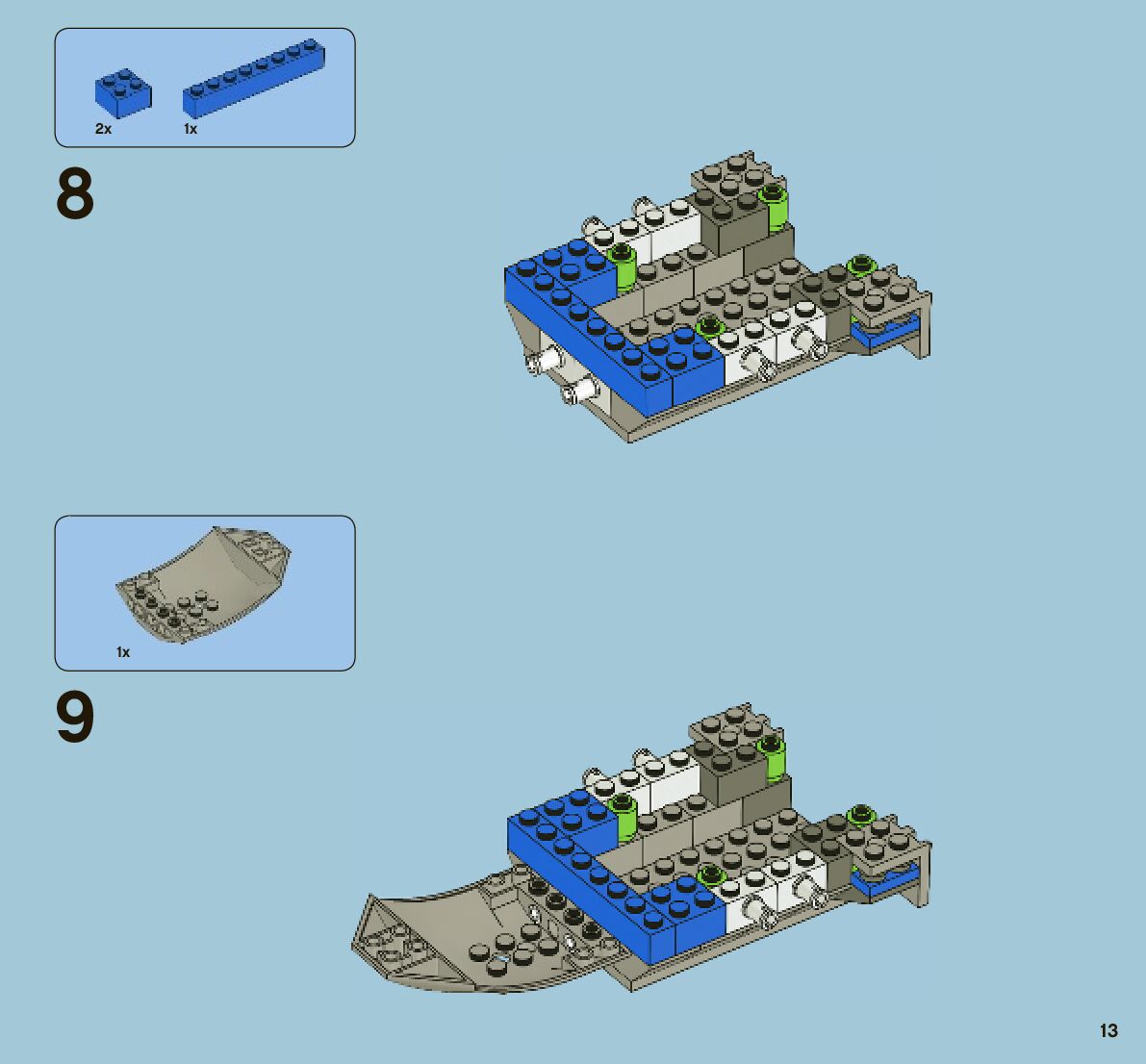 2x 1x

8

1x

9

13