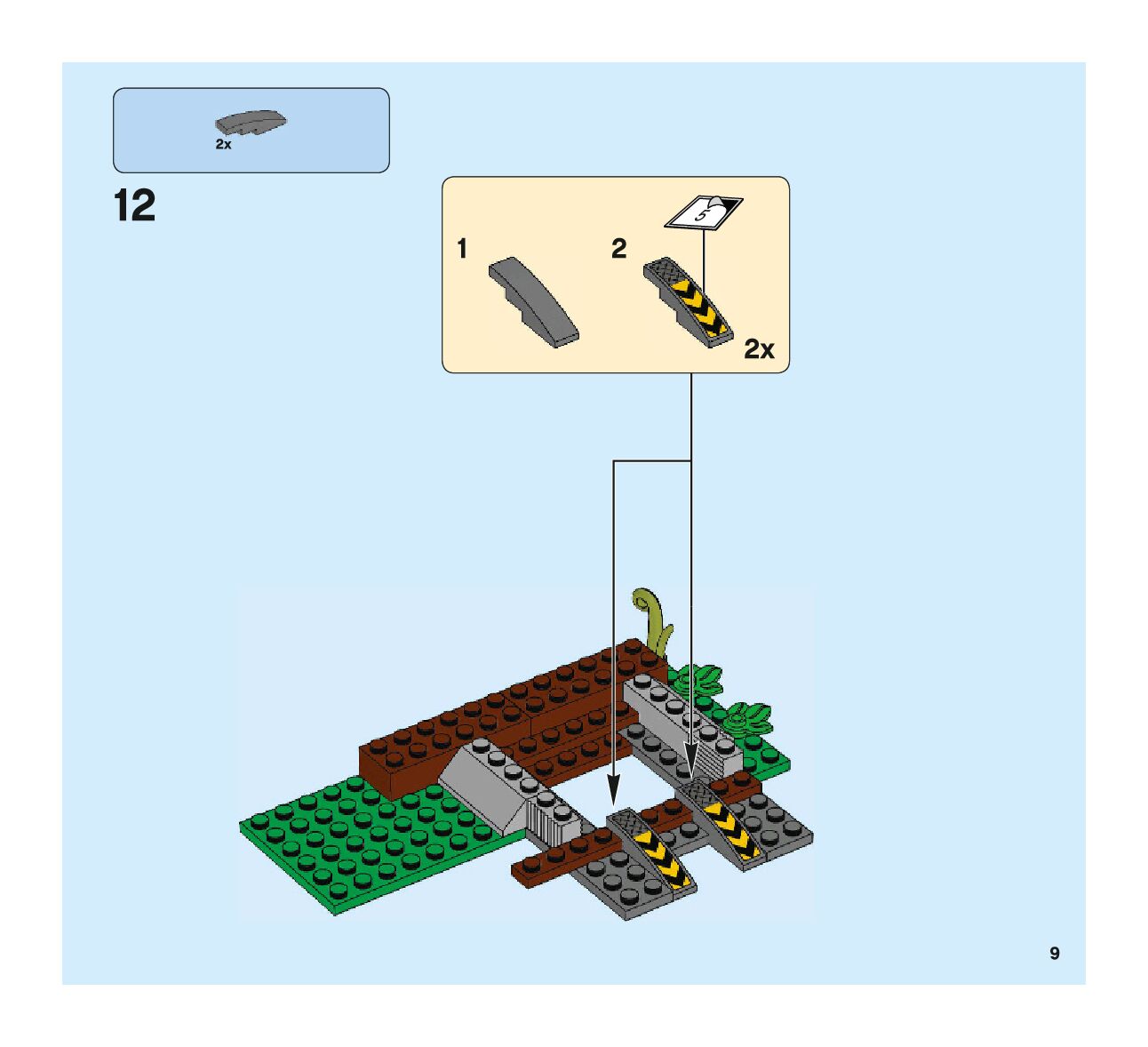 2x

12

1

2

5

2x

9