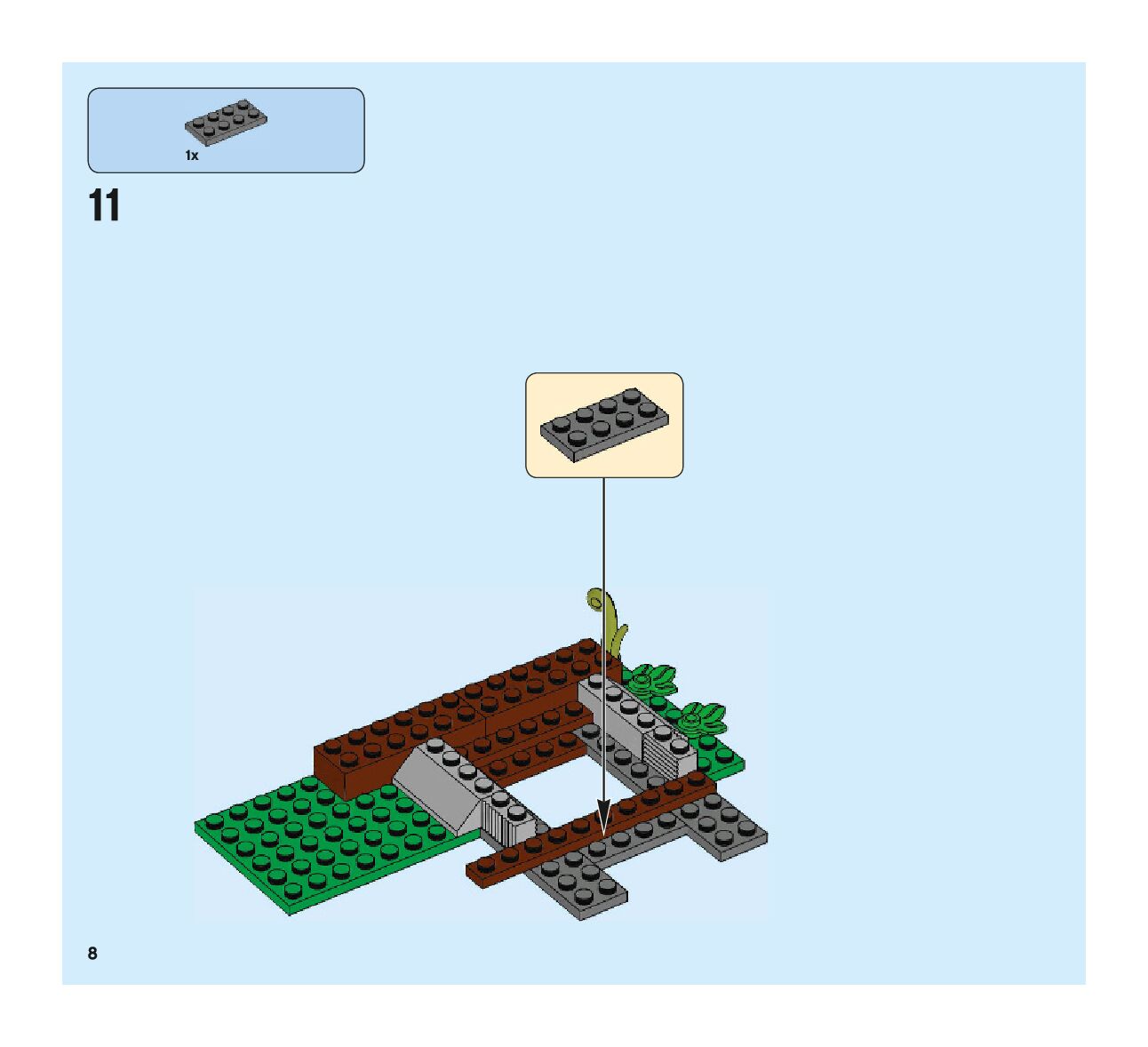 1x

11

8