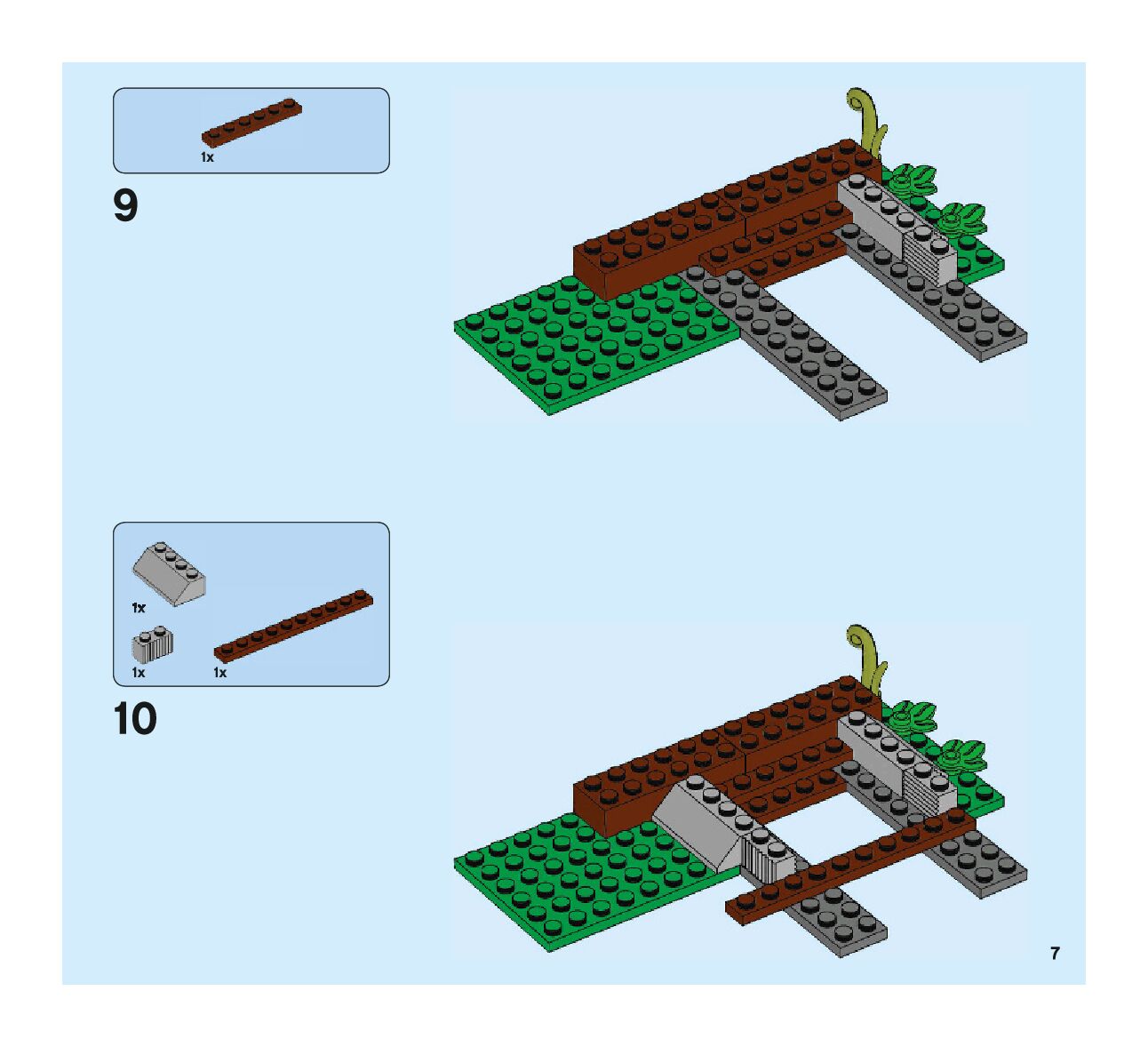 1x

9

1x

1x

1x

10

7