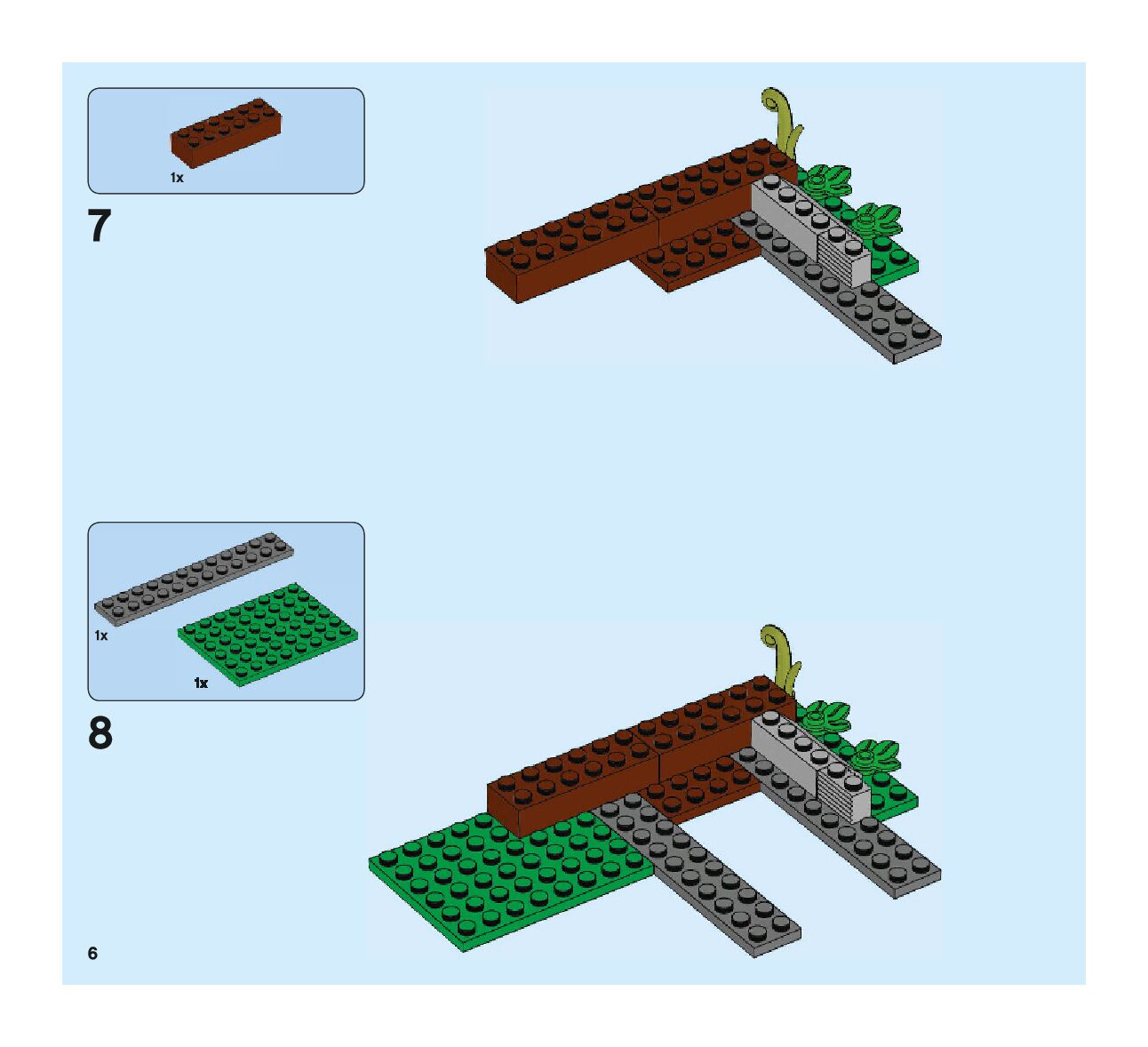 1x

7

1x

1x

8

6